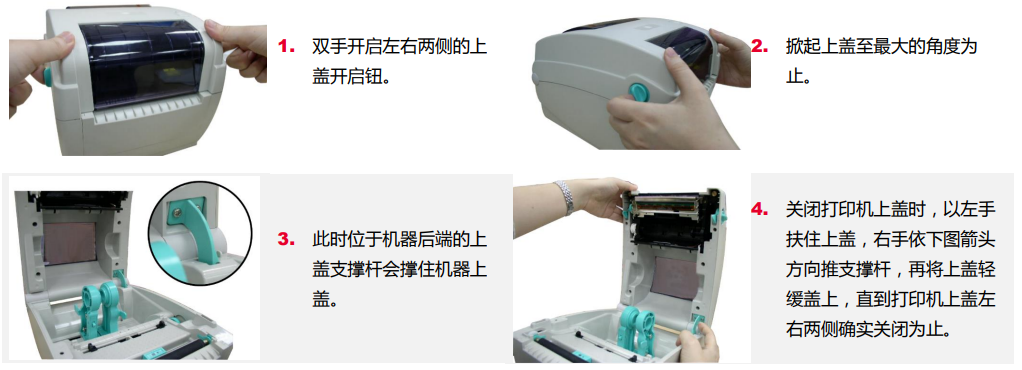 1. 双手开启左右两侧的上盖开启钮。

2. 掀起上盖至最大的角度为止。

3. 此时位于机器后端的上盖支撑杆会撑住机器上盖。

4. 关闭打印机上盖时，以左手扶住上盖，右手依下图箭头方向推支撑杆，再将上盖轻缓盖上，直到打印机上盖左右两侧确实关闭为止。