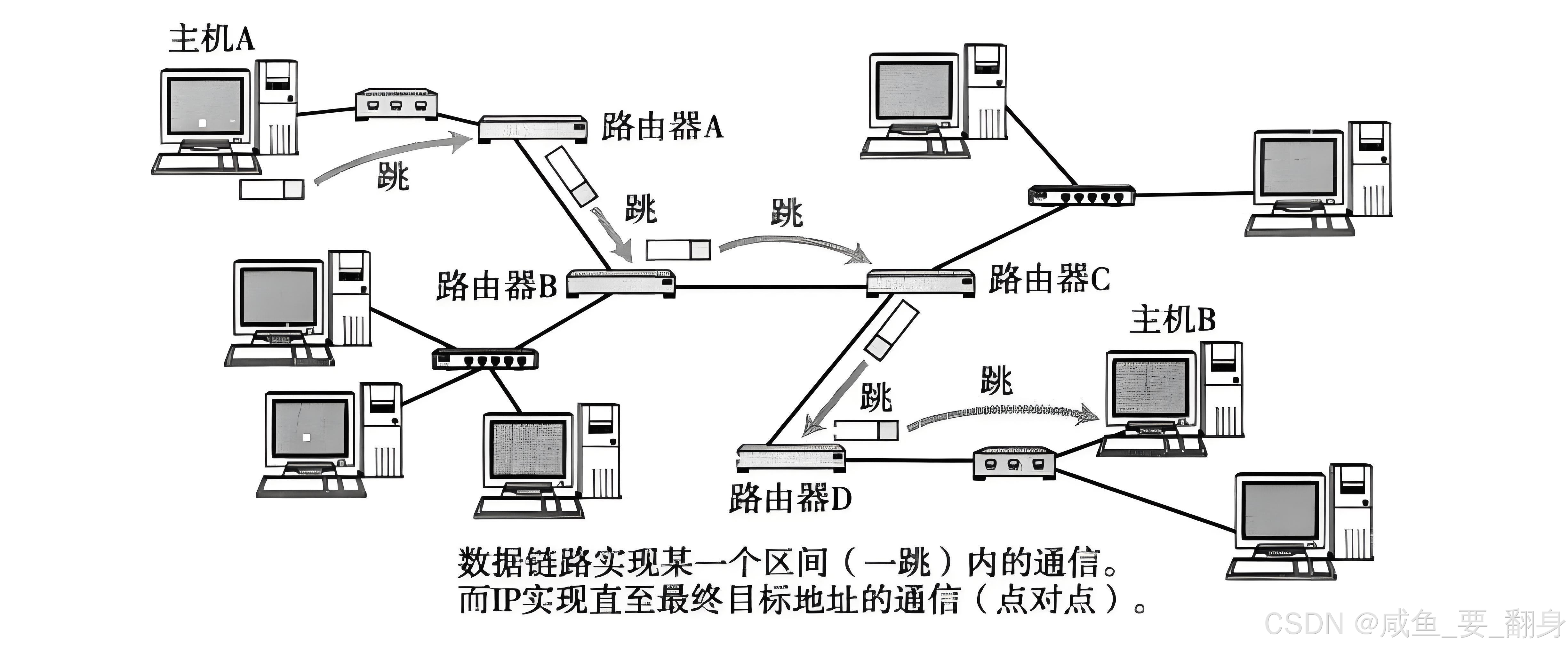 主机A
路由器A
跳
跳
跳
路由器B
路由器C
主机B
跳
跳
路由器D
数据链路实现某一个区间（一跳）内的通信。
而IP实现直至最终目标地址的通信（点对点）。
CSDN @咸鱼_要_翻身