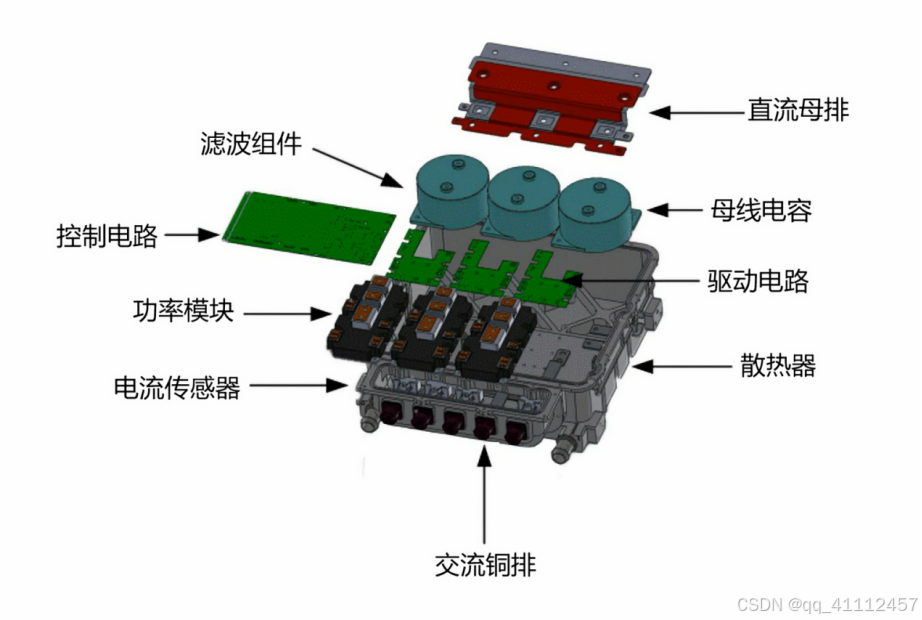 直流母排

滤波组件

母线电容

控制电路

驱动电路

功率模块

散热器

电流传感器

交流铜排

CSDN @qq_41112457