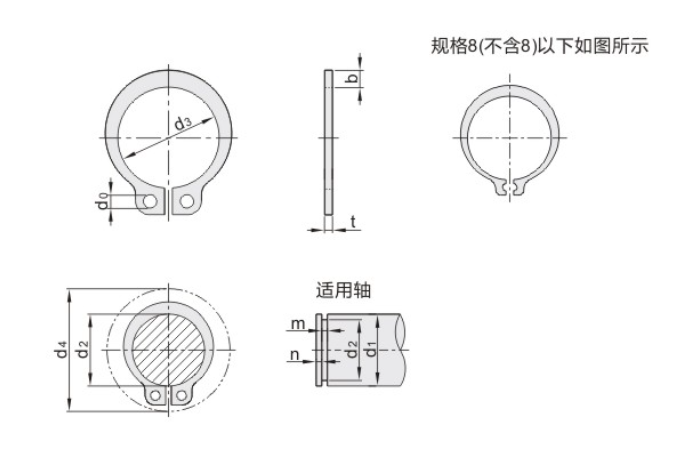 规格8(不含8)以下如图所示

$d_3$

$d_0$

b

t

适用轴

$d_4$

$d_2$

m

n

$d_2$

$d_1$