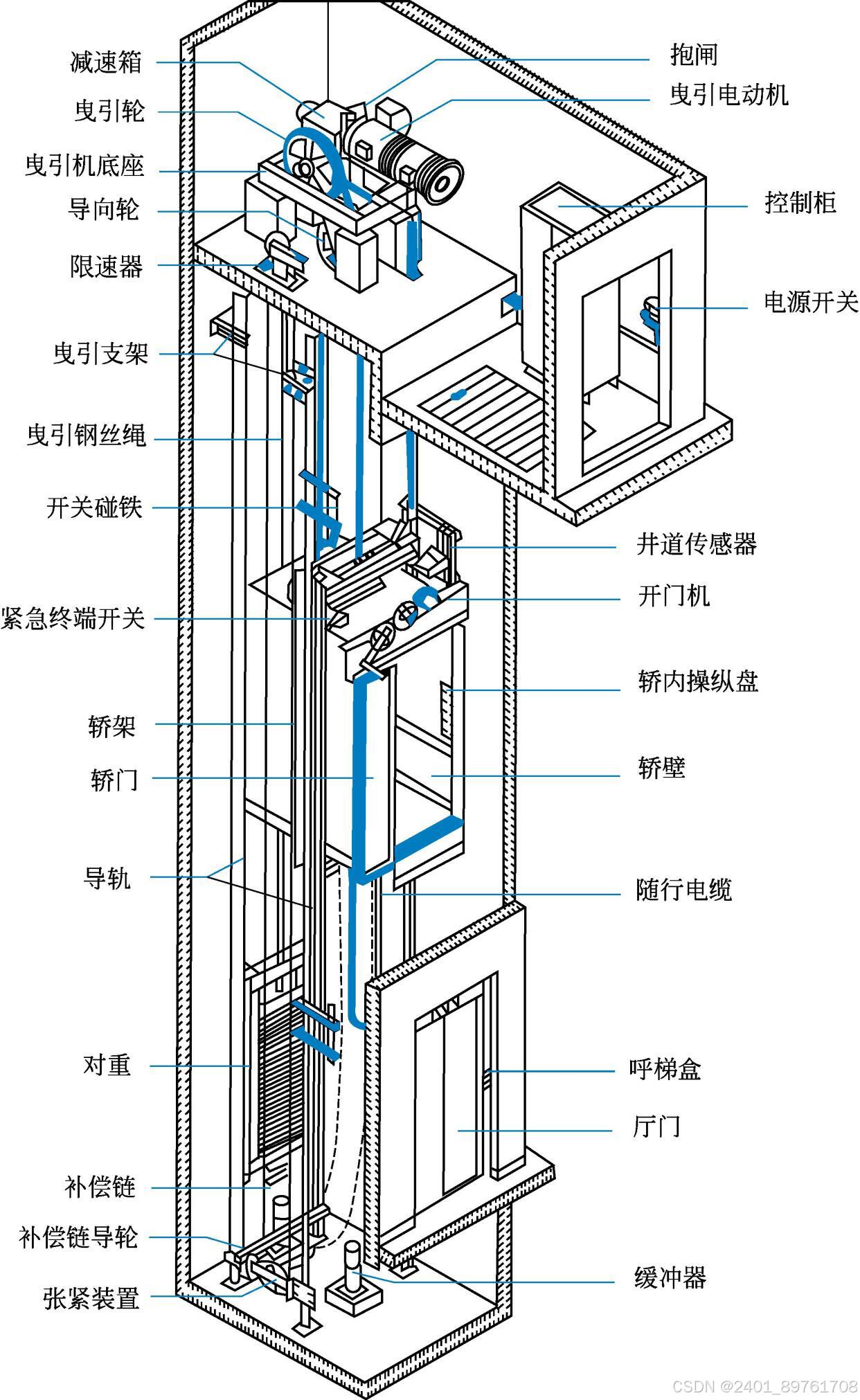 减速箱
曳引轮
曳引机底座
导向轮
限速器
曳引支架
曳引钢丝绳
开关碰铁
紧急终端开关
轿架
轿门
导轨
对重
补偿链
补偿链导轮
张紧装置

抱闸
曳引电动机
控制柜
电源开关
井道传感器
开门机
轿内操纵盘
轿壁
随行电缆
呼梯盒
厅门
缓冲器

CSDN @2401_89761708