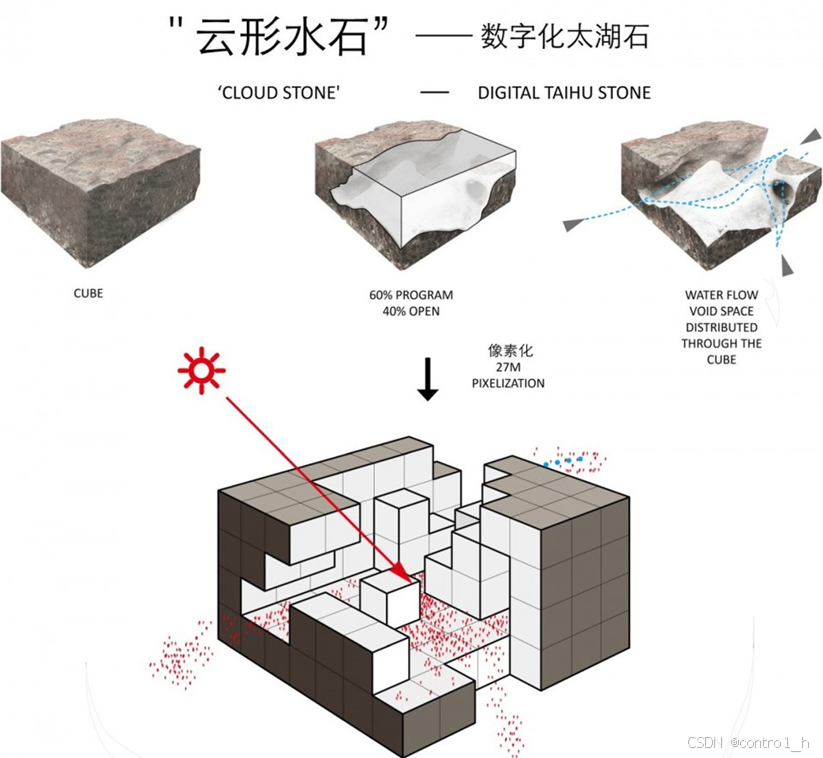 "云形水石" —— 数字化太湖石

'CLOUD STONE' — DIGITAL TAIHU STONE

CUBE

60% PROGRAM
40% OPEN

WATER FLOW
VOID SPACE
DISTRIBUTED
THROUGH THE
CUBE

像素化
27M
PIXELIZATION

CSDN @contro1_h