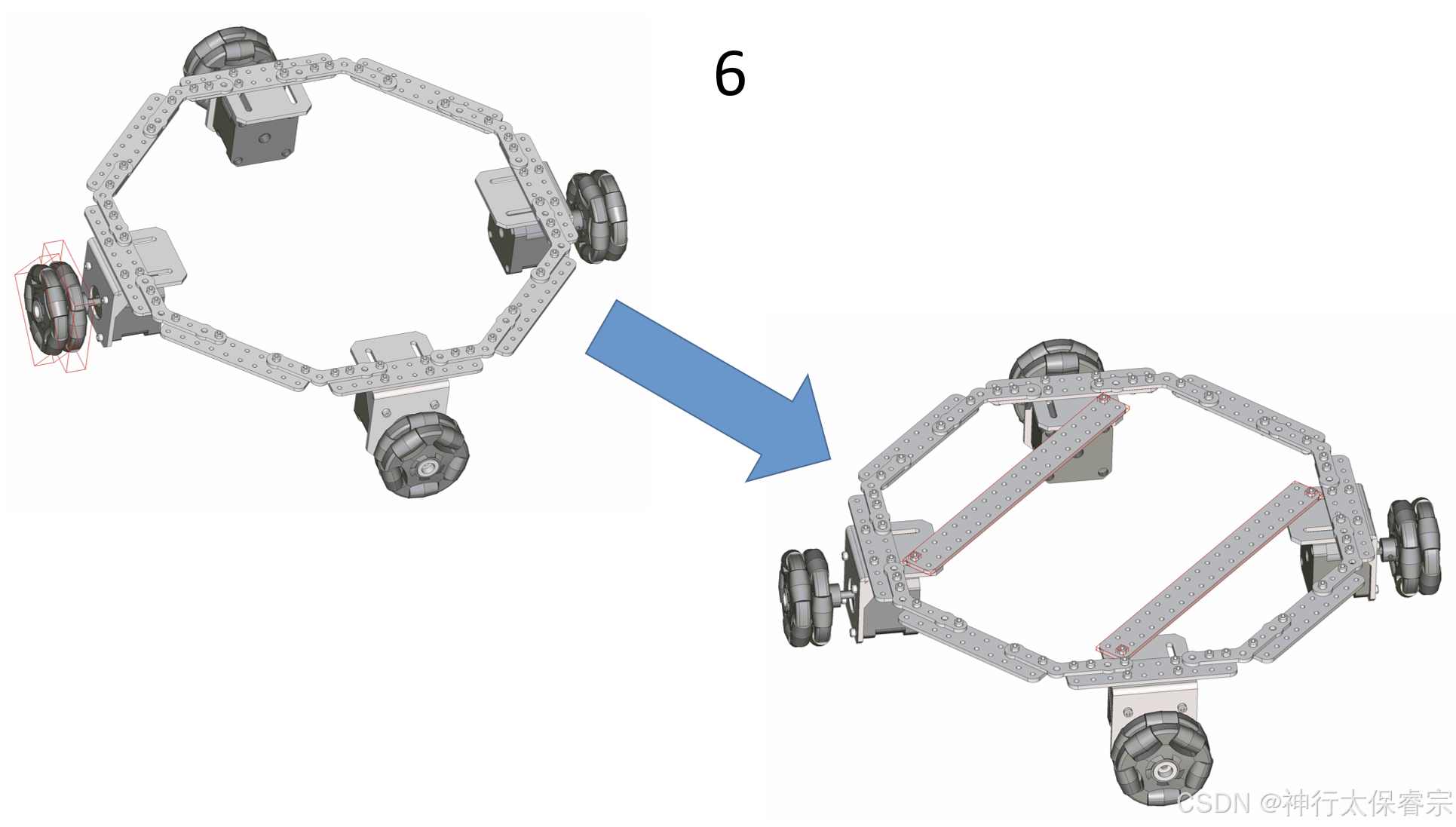 6

CSDN @神行太保睿宗