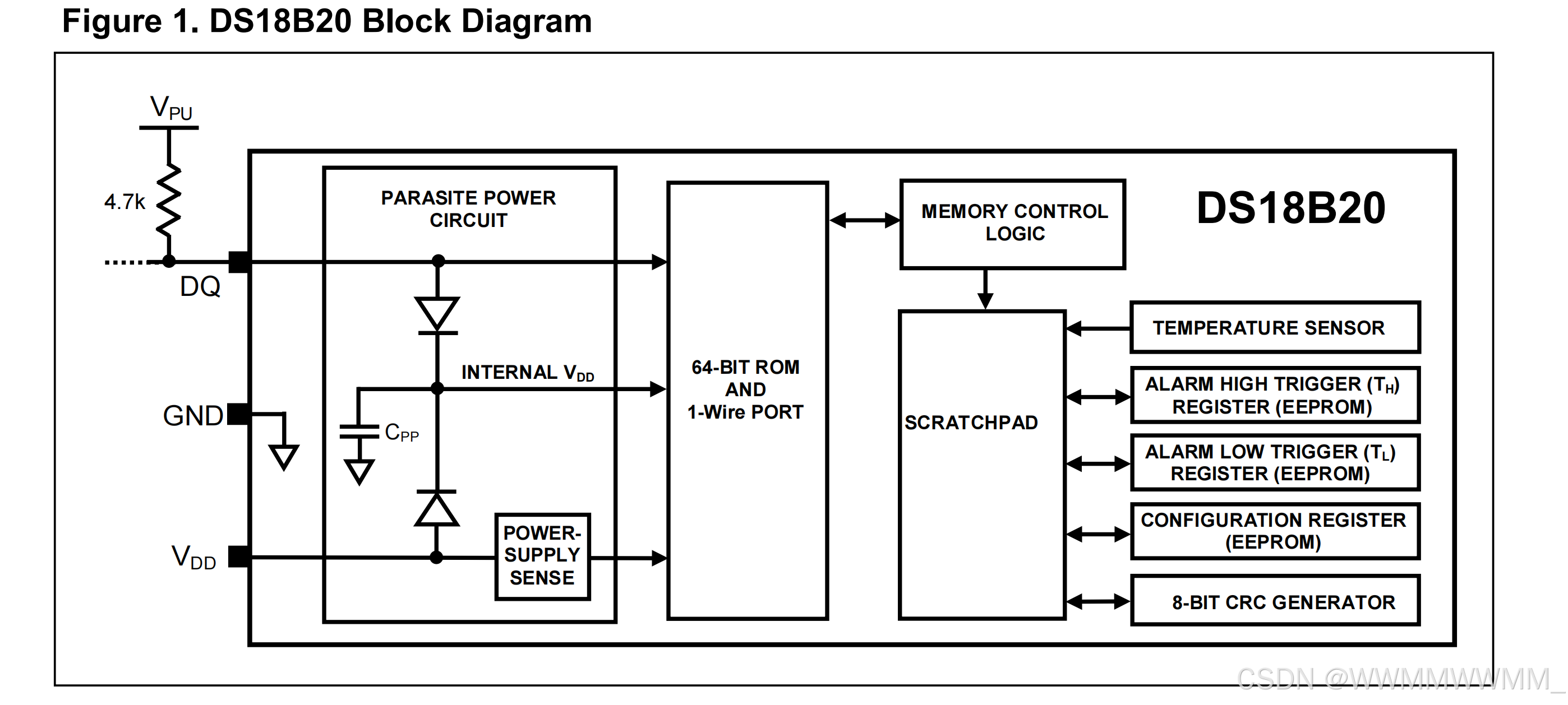 Figure 1. DS18B20 Block Diagram

$V_{PU}$

4.7k

DQ

GND

$V_{DD}$

PARASITE POWER CIRCUIT

INTERNAL $V_{DD}$

$C_{PP}$

POWER-SUPPLY SENSE

64-BIT ROM AND 1-Wire PORT

MEMORY CONTROL LOGIC

DS18B20

SCRATCHPAD

TEMPERATURE SENSOR

ALARM HIGH TRIGGER ($T_H$) REGISTER (EEPROM)

ALARM LOW TRIGGER ($T_L$) REGISTER (EEPROM)

CONFIGURATION REGISTER (EEPROM)

8-BIT CRC GENERATOR

CSDN @WWMMWWMM_