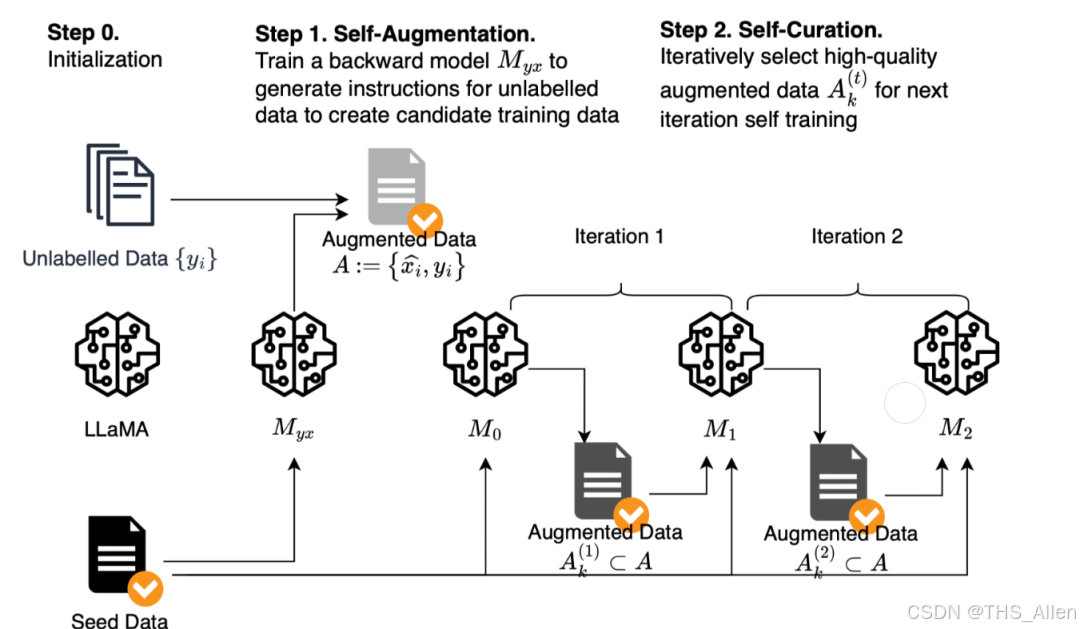 Step 0.
Initialization

Step 1. Self-Augmentation.
Train a backward model $M_{yx}$ to generate instructions for unlabelled data to create candidate training data

Step 2. Self-Curation.
Iteratively select high-quality augmented data $A_k^{(t)}$ for next iteration self training

Unlabelled Data $\{y_i\}$

Augmented Data
$A := \{\widehat{x}_i, y_i\}$

Iteration 1

Iteration 2

LLaMA

$M_{yx}$

$M_0$

$M_1$

$M_2$

Augmented Data
$A_k^{(1)} \subset A$

Augmented Data
$A_k^{(2)} \subset A$

Seed Data

CSDN @THS_Allen