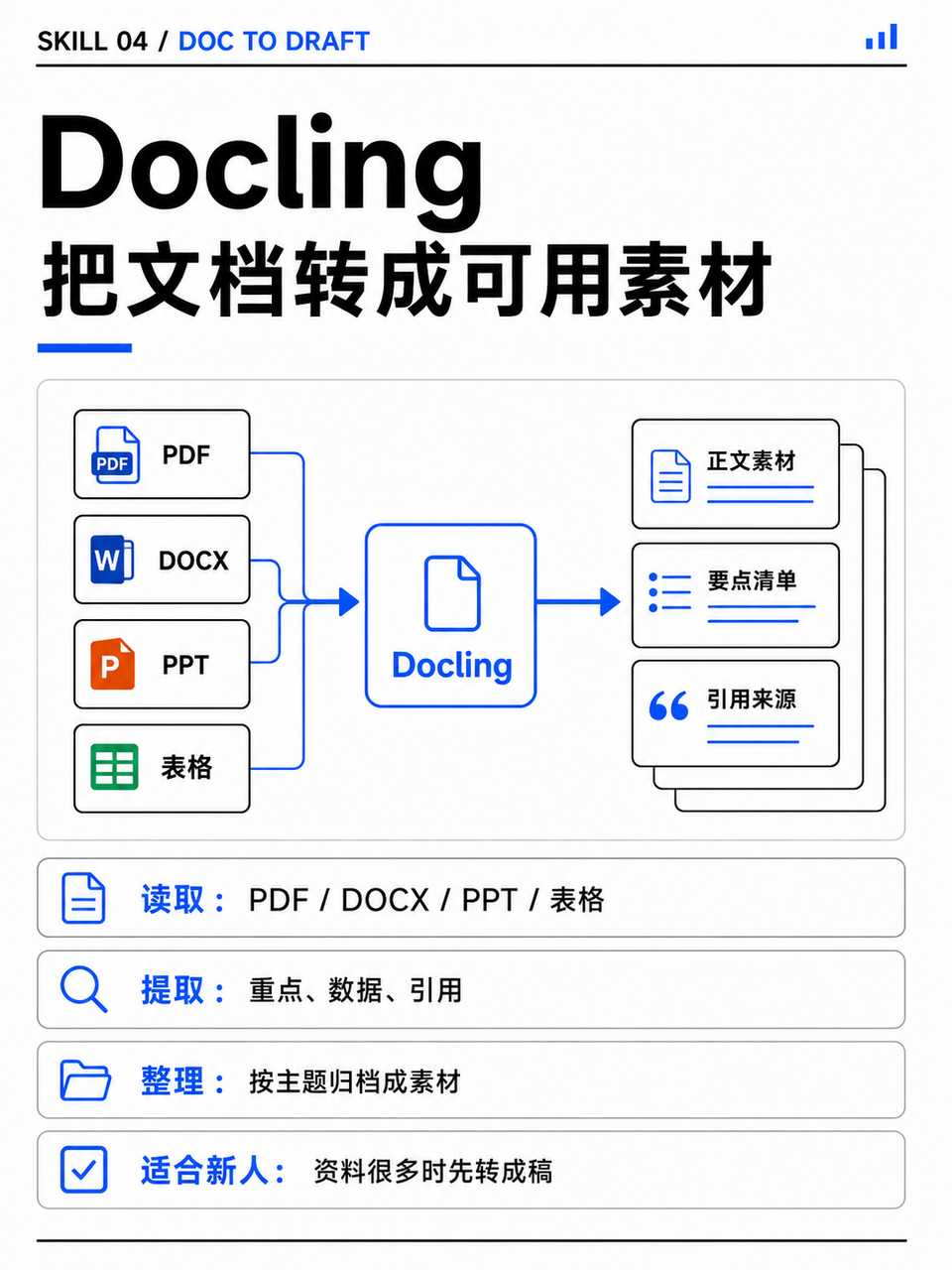 SKILL 04 / DOC TO DRAFT

Docling
把文档转成可用素材

PDF PDF
W DOCX
P PPT
表格

Docling

正文素材
要点清单
引用来源

读取： PDF / DOCX / PPT / 表格
提取： 重点、数据、引用
整理： 按主题归档成素材
适合新人： 资料很多时先转成稿