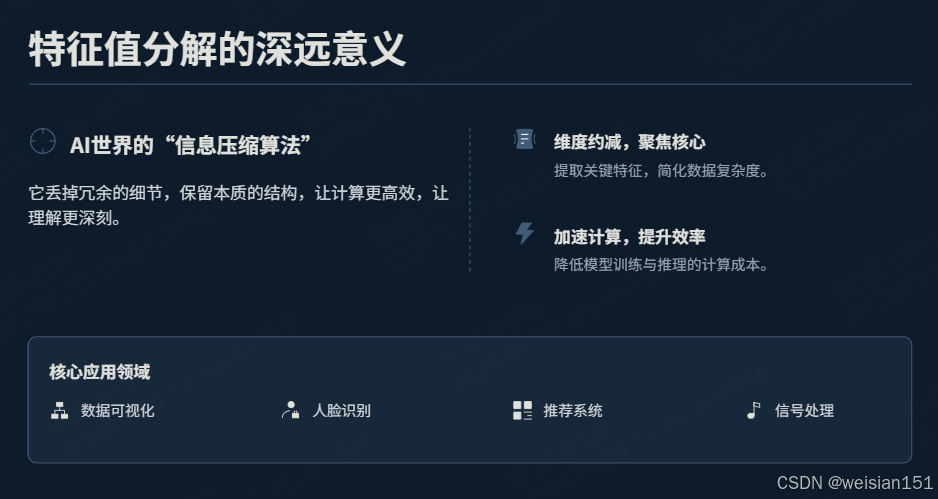 特征值分解的深远意义

AI世界的“信息压缩算法”

它丢掉冗余的细节，保留本质的结构，让计算更高效，让理解更深刻。

维度约减，聚焦核心

提取关键特征，简化数据复杂度。

加速计算，提升效率

降低模型训练与推理的计算成本。

核心应用领域

数据可视化

人脸识别

推荐系统

信号处理

CSDN @weisian151