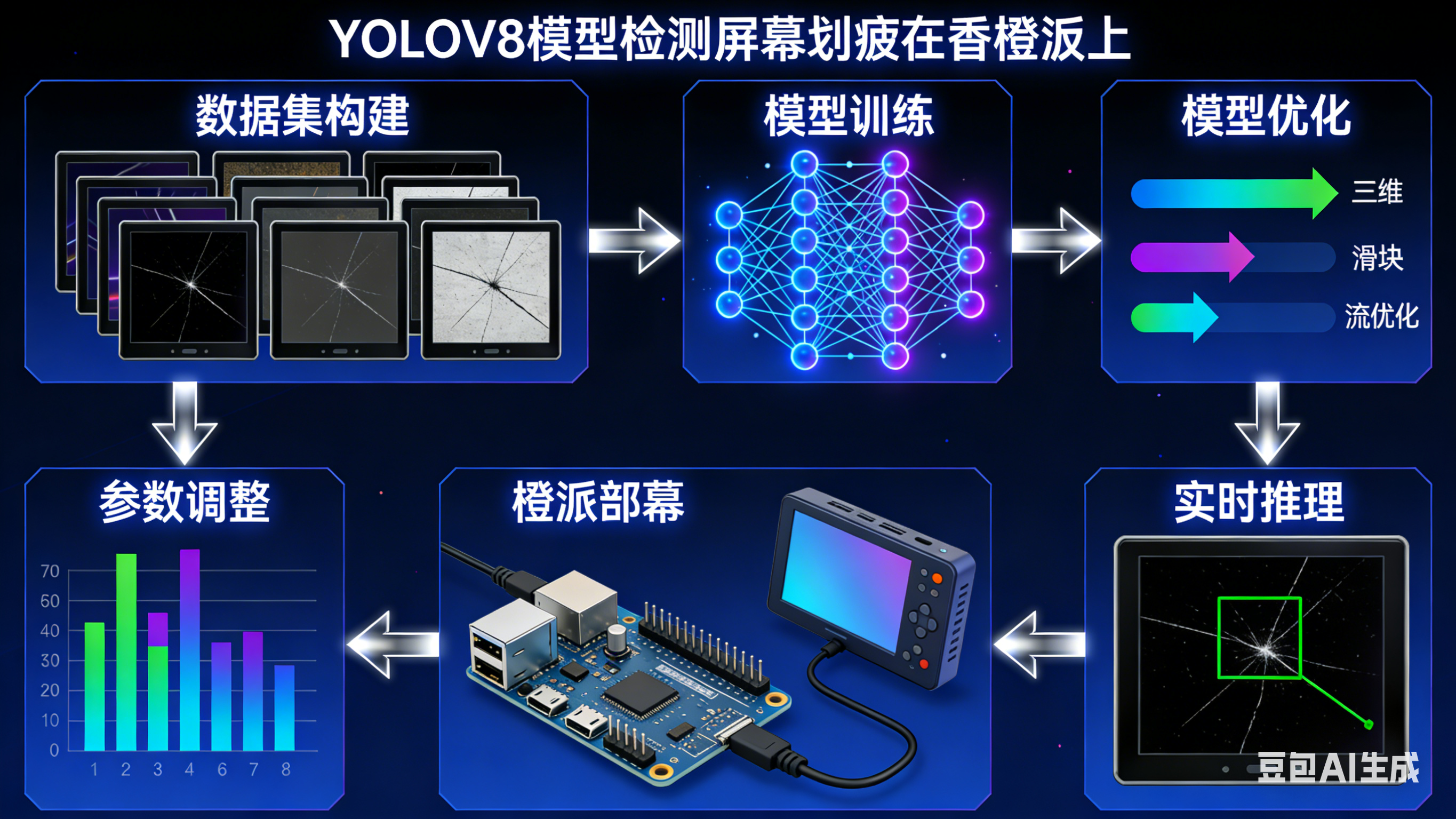 YOLOV8模型检测屏幕划疲在香橙派上

数据集构建

模型训练

模型优化

三维

滑块

流优化

参数调整

70
60
40
30
20
10
0

1 2 3 4 6 7 8

橙派部幕

实时推理

豆包AI生成