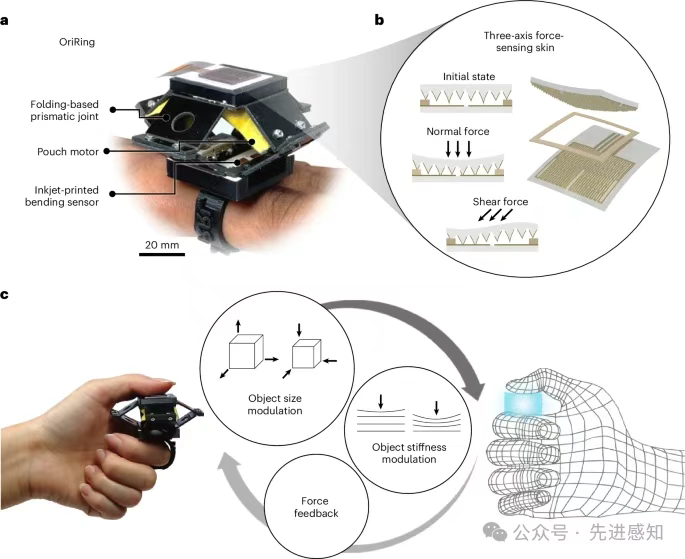 a

OriRing

Folding-based prismatic joint

Pouch motor

Inkjet-printed bending sensor

20 mm

b

Three-axis force-sensing skin

Initial state

Normal force

Shear force

c

Object size modulation

Object stiffness modulation

Force feedback

公众号 · 先进感知