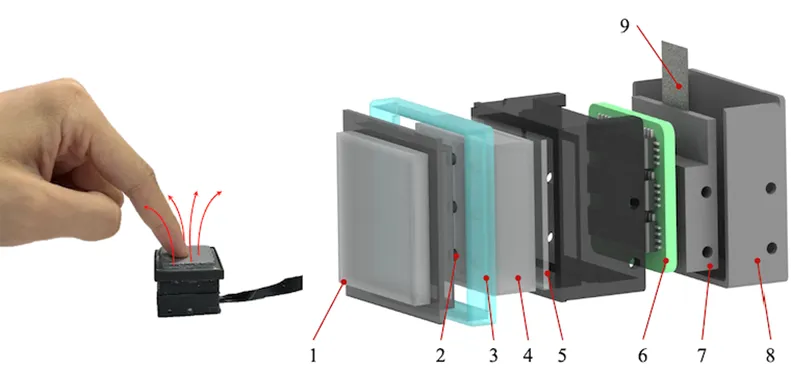 9

1 2 3 4 5 6 7 8