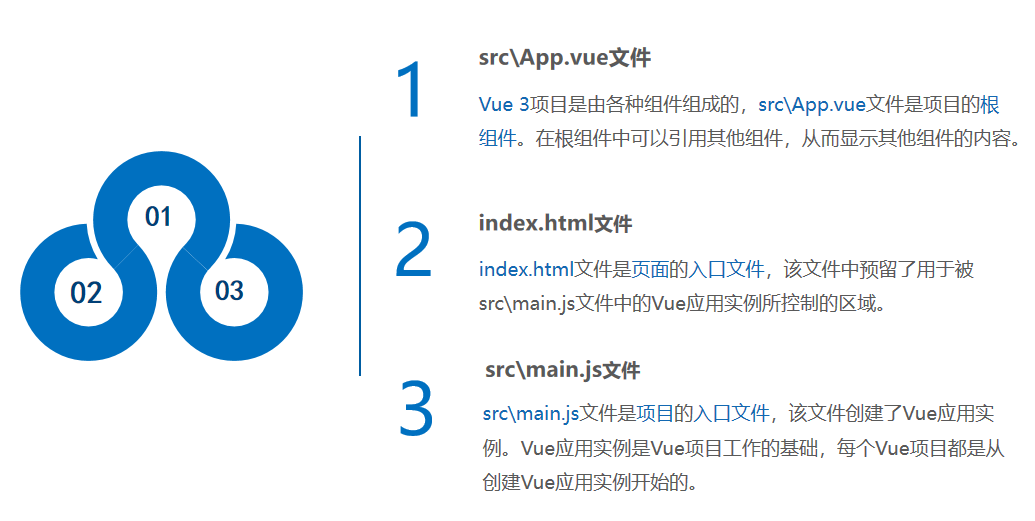 01

02

03

1

src\App.vue文件

Vue 3项目是由各种组件组成的，src\App.vue文件是项目的根组件。在根组件中可以引用其他组件，从而显示其他组件的内容。

2

index.html文件

index.html文件是页面的入口文件，该文件中预留了用于被src\main.js文件中的Vue应用实例所控制的区域。

3

src\main.js文件

src\main.js文件是项目的入口文件，该文件创建了Vue应用实例。Vue应用实例是Vue项目工作的基础，每个Vue项目都是从创建Vue应用实例开始的。