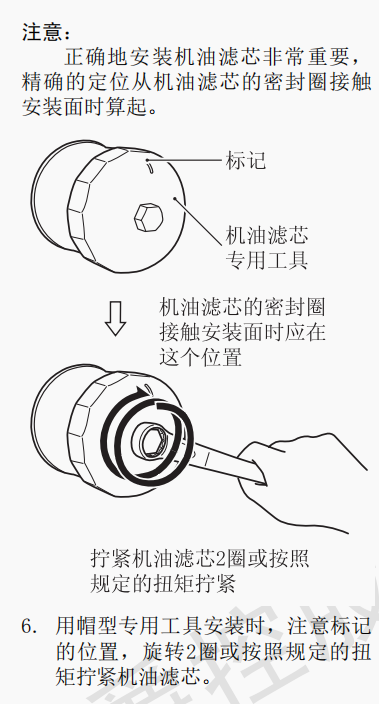 注意：

正确地安装机油滤芯非常重要，精确的定位从机油滤芯的密封圈接触安装面时算起。

标记

机油滤芯专用工具

机油滤芯的密封圈接触安装面时应在这个位置

拧紧机油滤芯2圈或按照规定的扭矩拧紧

6. 用帽型专用工具安装时，注意标记的位置，旋转2圈或按照规定的扭矩拧紧机油滤芯。