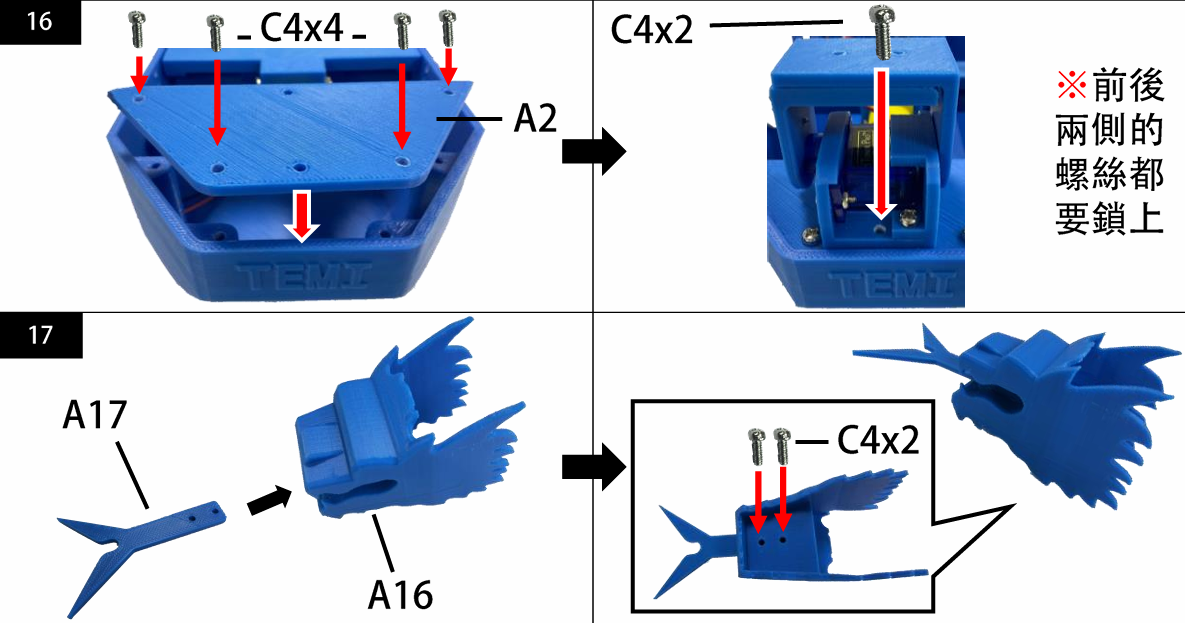 16

C4x4

A2

TEMI

C4x2

※前後兩側的螺絲都要鎖上

TEMI

17

A17

A16

C4x2