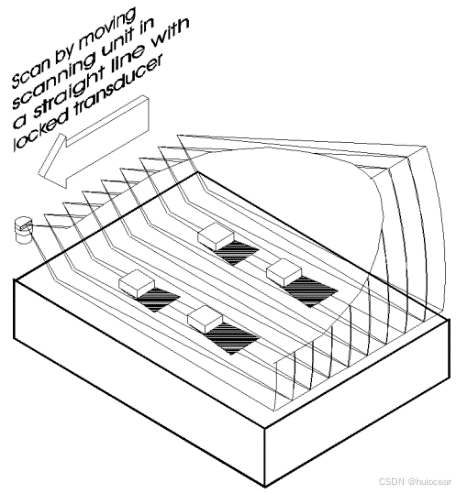 Scan by moving scanning unit in a straight line with locked transducer

CSDN @huiocear