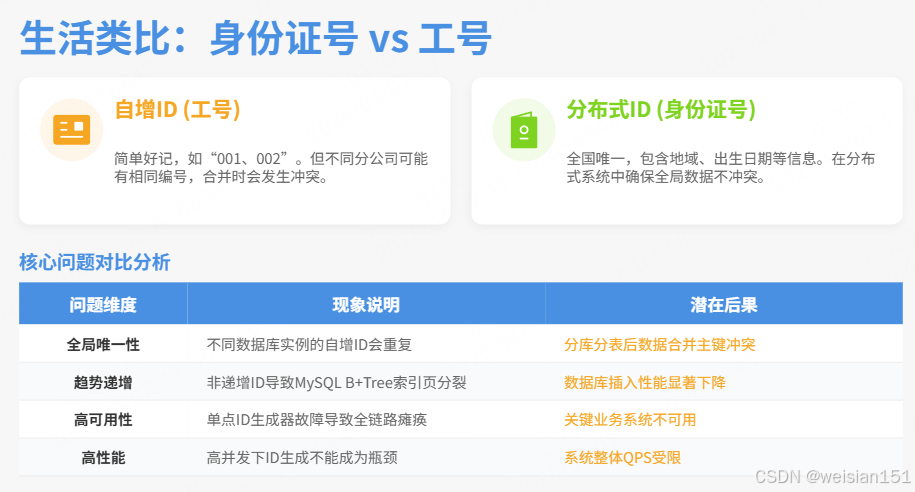 生活类比：身份证号 vs 工号

自增ID (工号)

简单好记，如“001、002”。但不同分公司可能有相同编号，合并时会发生冲突。

分布式ID (身份证号)

全国唯一，包含地域、出生日期等信息。在分布式系统中确保全局数据不冲突。

核心问题对比分析

| 问题维度 | 现象说明 | 潜在后果 |
|---|---|---|
| 全局唯一性 | 不同数据库实例的自增ID会重复 | 分库分表后数据合并主键冲突 |
| 趋势递增 | 非递增ID导致MySQL B+Tree索引页分裂 | 数据库插入性能显著下降 |
| 高可用性 | 单点ID生成器故障导致全链路瘫痪 | 关键业务系统不可用 |
| 高性能 | 高并发下ID生成不能成为瓶颈 | 系统整体QPS受限 |

CSDN @weisian151