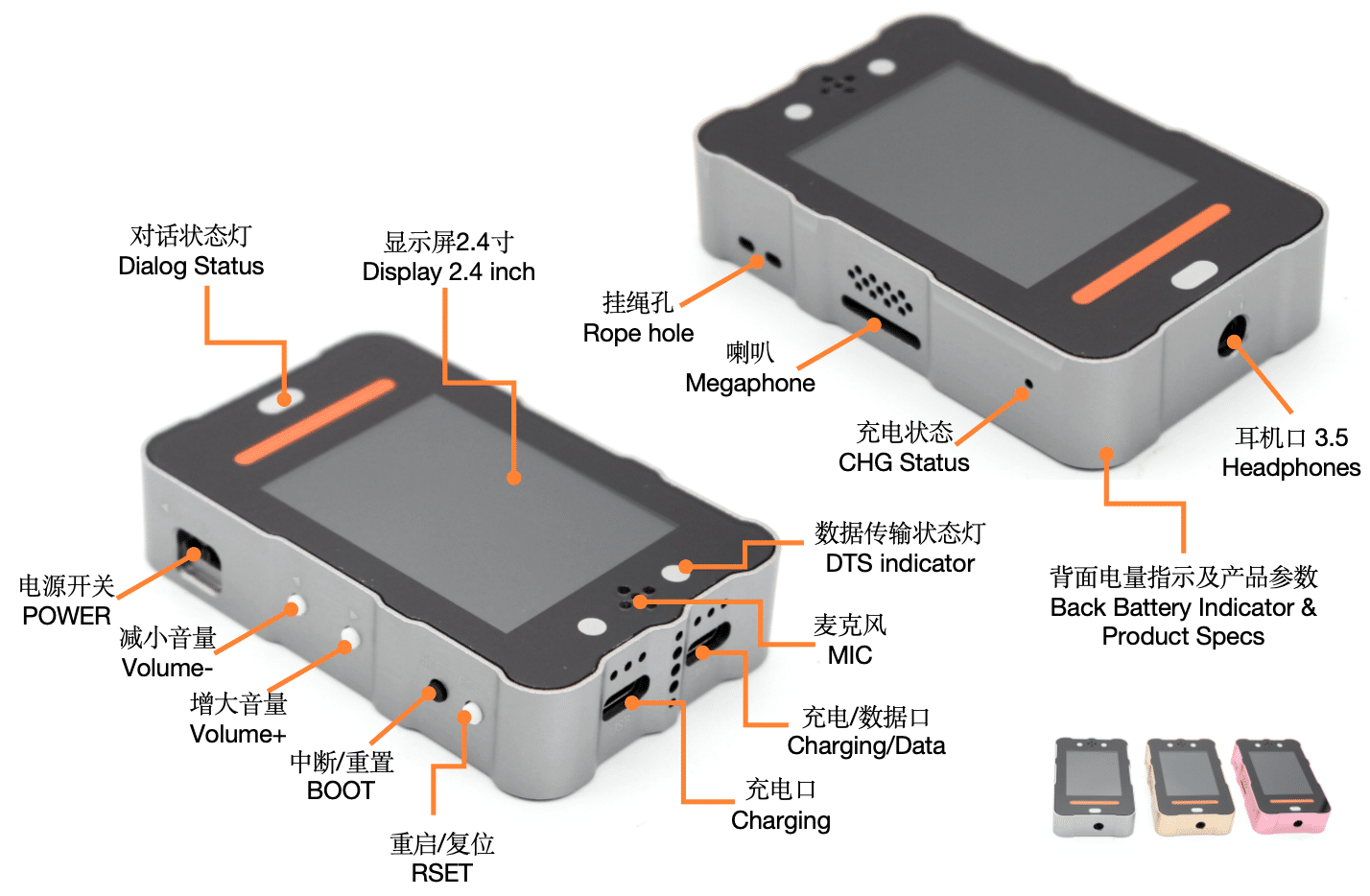 对话状态灯
Dialog Status

显示屏2.4寸
Display 2.4 inch

挂绳孔
Rope hole

喇叭
Megaphone

充电状态
CHG Status

耳机口 3.5
Headphones

电源开关
POWER

减小音量
Volume-

增大音量
Volume+

中断/重置
BOOT

重启/复位
RSET

数据传输状态灯
DTS indicator

麦克风
MIC

充电/数据口
Charging/Data

充电口
Charging

背面电量指示及产品参数
Back Battery Indicator &
Product Specs