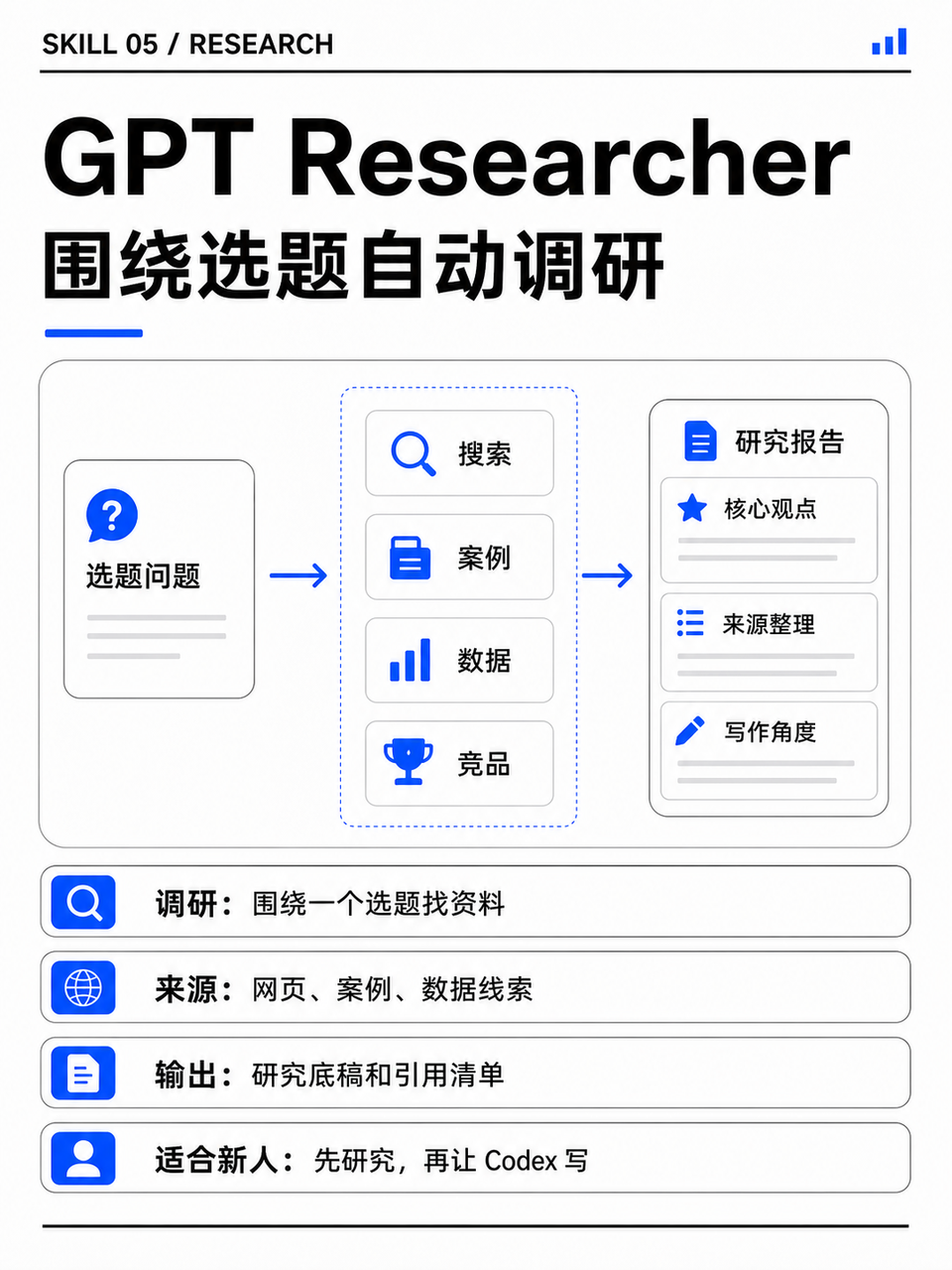 SKILL 05 / RESEARCH

GPT Researcher
围绕选题自动调研

选题问题

搜索
案例
数据
竞品

研究报告
核心观点
来源整理
写作角度

调研：围绕一个选题找资料

来源：网页、案例、数据线索

输出：研究底稿和引用清单

适合新人：先研究，再让 Codex 写