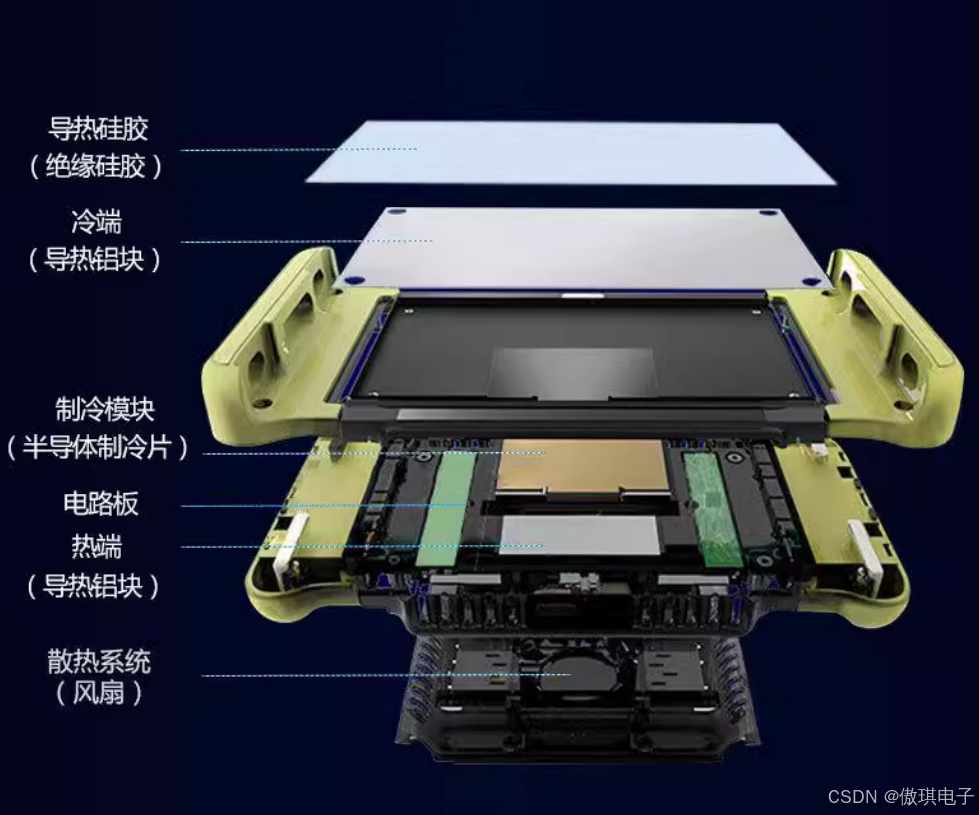 导热硅胶
（绝缘硅胶）

冷端
（导热铝块）

制冷模块
（半导体制冷片）

电路板

热端
（导热铝块）

散热系统
（风扇）

CSDN @傲琪电子