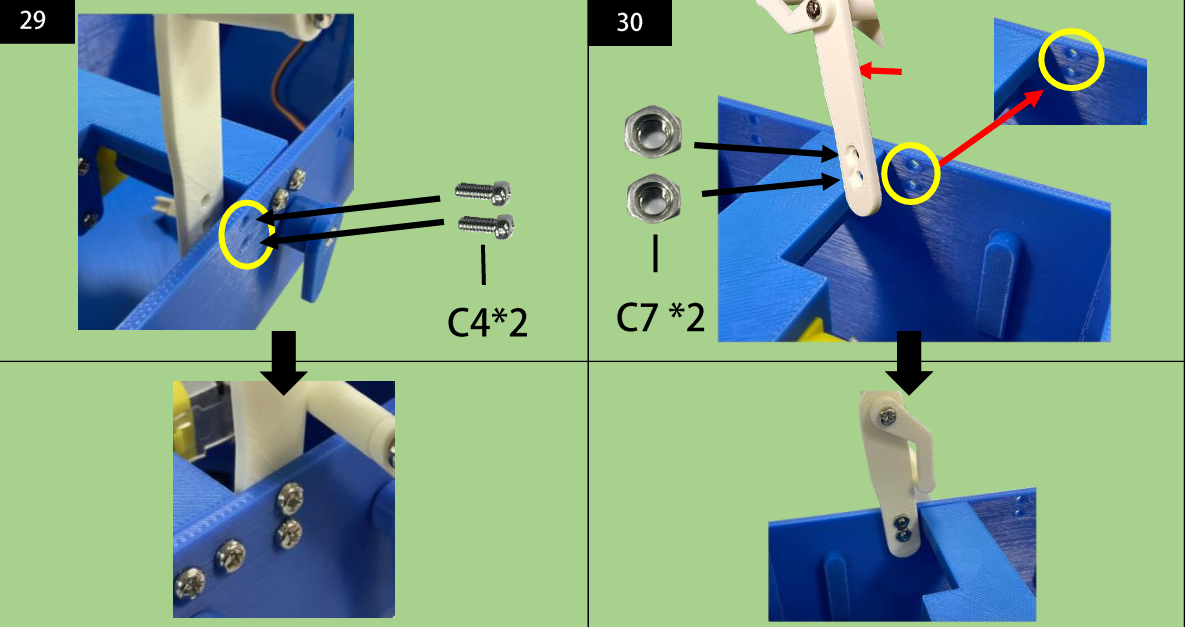 29

C4*2

30

C7 *2