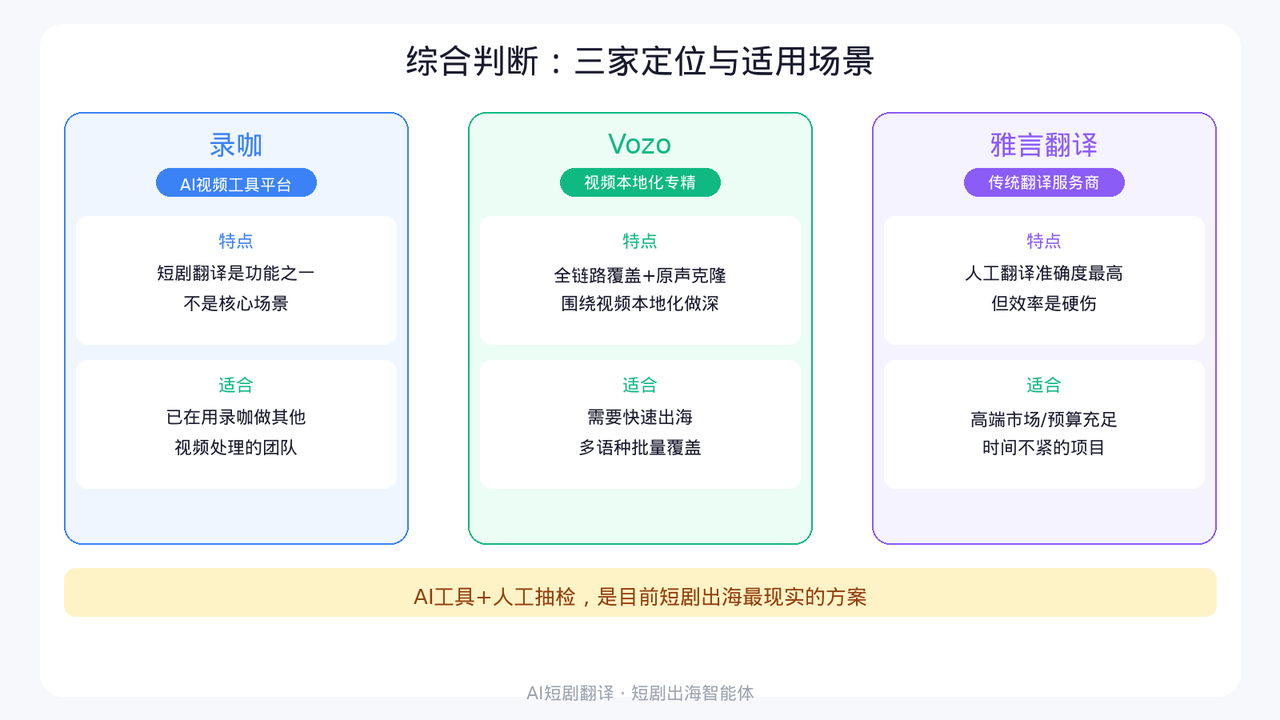 综合判断：三家定位与适用场景

录咖

AI视频工具平台

特点

短剧翻译是功能之一
不是核心场景

适合

已在用录咖做其他
视频处理的团队

Vozo

视频本地化专精

特点

全链路覆盖+原声克隆
围绕视频本地化做深

适合

需要快速出海
多语种批量覆盖

雅言翻译

传统翻译服务商

特点

人工翻译准确度最高
但效率是硬伤

适合

高端市场/预算充足
时间不紧的项目

AI工具+人工抽检，是目前短剧出海最现实的方案

AI短剧翻译 · 短剧出海智能体