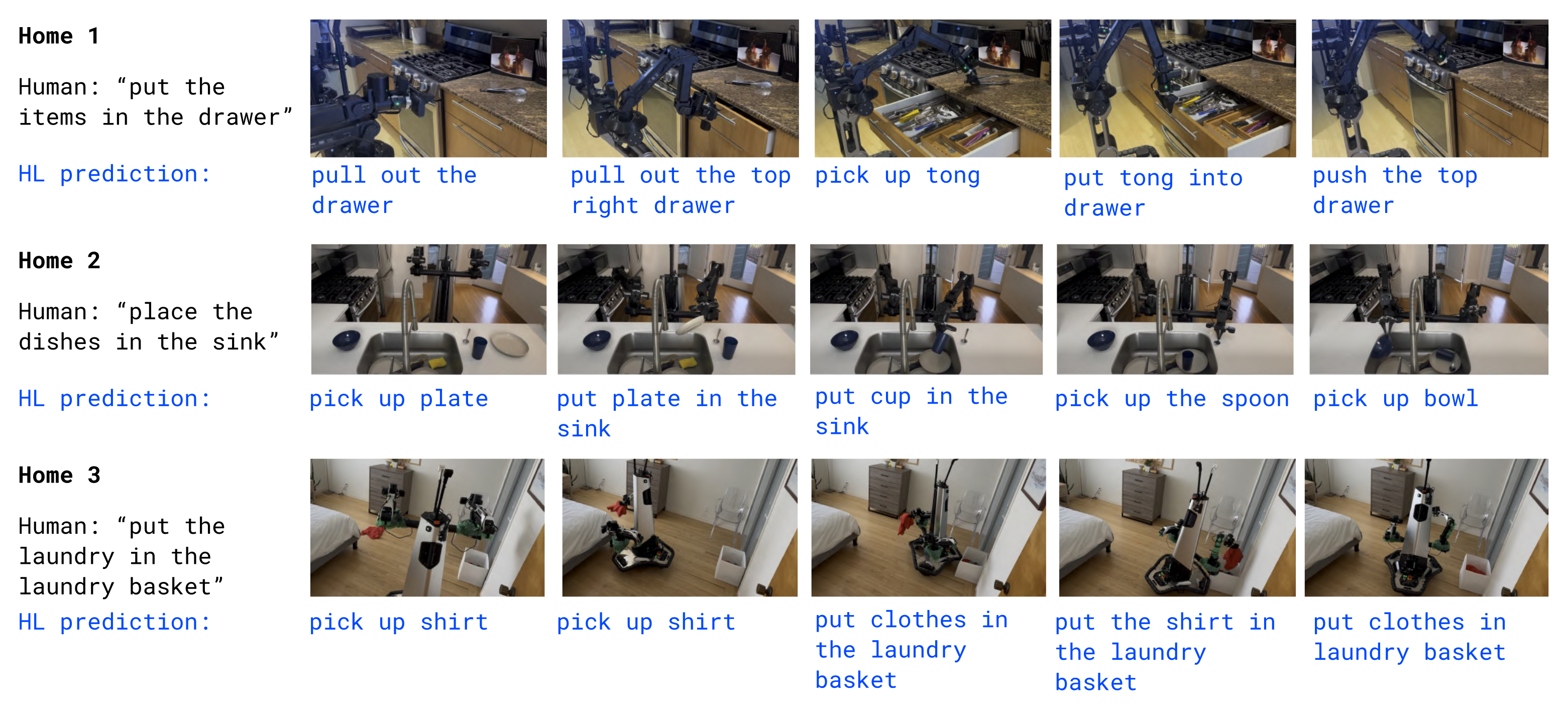 Home 1

Human: “put the items in the drawer”

HL prediction:

pull out the drawer

pull out the top right drawer

pick up tong

put tong into drawer

push the top drawer

Home 2

Human: “place the dishes in the sink”

HL prediction:

pick up plate

put plate in the sink

put cup in the sink

pick up the spoon

pick up bowl

Home 3

Human: “put the laundry in the laundry basket”

HL prediction:

pick up shirt

pick up shirt

put clothes in the laundry basket

put the shirt in the laundry basket

put clothes in laundry basket