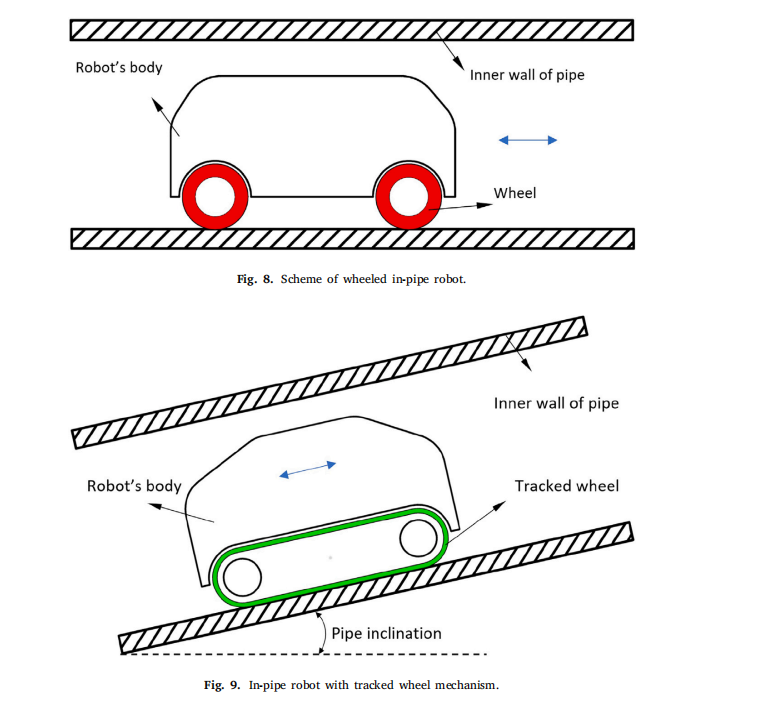 Robot's body

Inner wall of pipe

Wheel

Fig. 8. Scheme of wheeled in-pipe robot.

Inner wall of pipe

Robot's body

Tracked wheel

Pipe inclination

Fig. 9. In-pipe robot with tracked wheel mechanism.