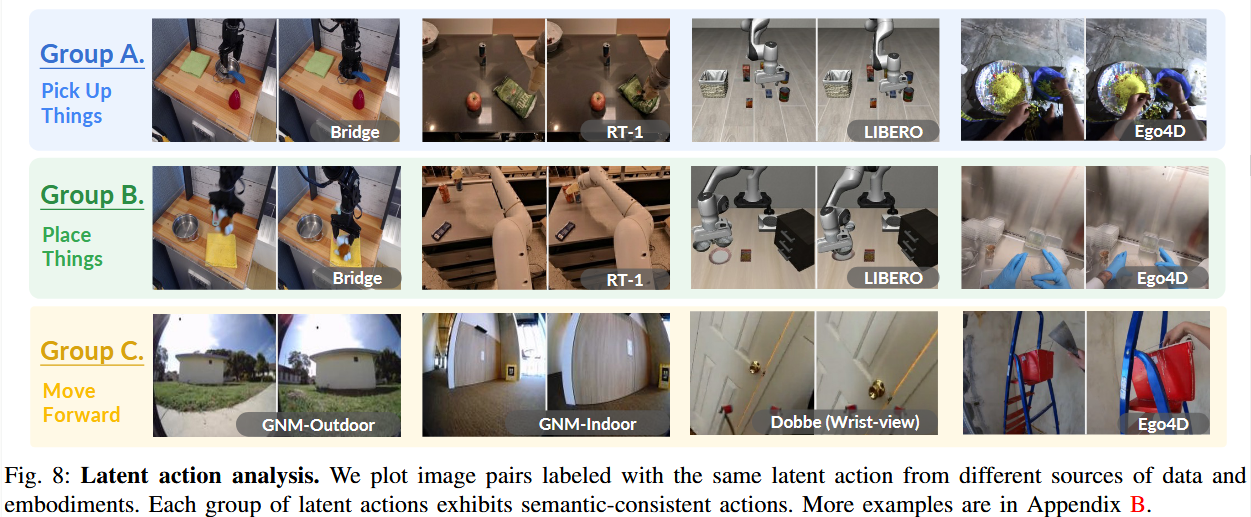 Group A.
Pick Up Things

Bridge

RT-1

LIBERO

Ego4D

Group B.
Place Things

Bridge

RT-1

LIBERO

Ego4D

Group C.
Move Forward

GNM-Outdoor

GNM-Indoor

Dobbe (Wrist-view)

Ego4D

Fig. 8: **Latent action analysis.** We plot image pairs labeled with the same latent action from different sources of data and embodiments. Each group of latent actions exhibits semantic-consistent actions. More examples are in Appendix B.