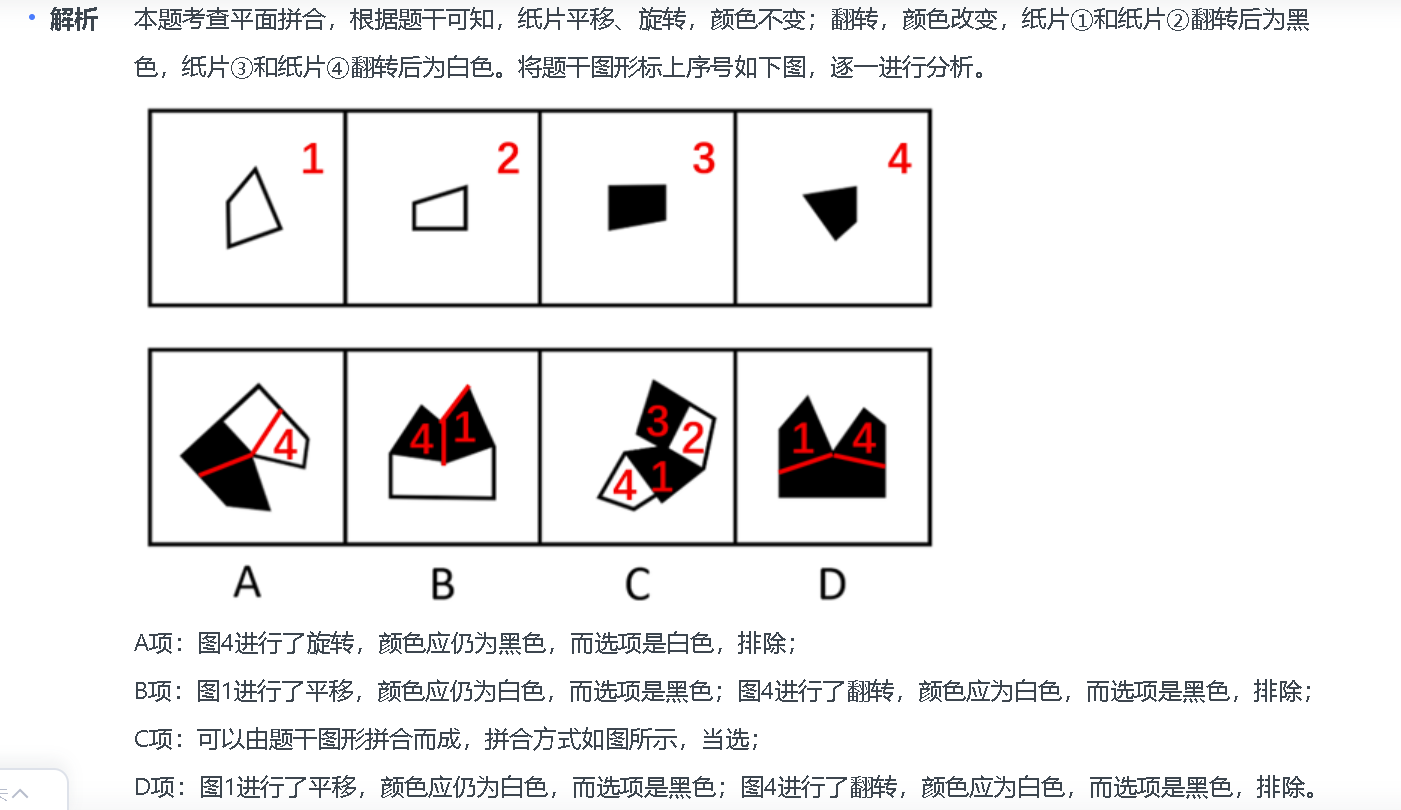 解析 本题考查平面拼合，根据题干可知，纸片平移、旋转，颜色不变；翻转，颜色改变，纸片①和纸片②翻转后为黑色，纸片③和纸片④翻转后为白色。将题干图形标上序号如下图，逐一进行分析。

1 2 3 4

4 4 1 3 2 4 1 1 4

A B C D

A项：图4进行了旋转，颜色应仍为黑色，而选项是白色，排除；

B项：图1进行了平移，颜色应仍为白色，而选项是黑色；图4进行了翻转，颜色应为白色，而选项是黑色，排除；

C项：可以由题干图形拼合而成，拼合方式如图所示，当选；

D项：图1进行了平移，颜色应仍为白色，而选项是黑色；图4进行了翻转，颜色应为白色，而选项是黑色，排除。