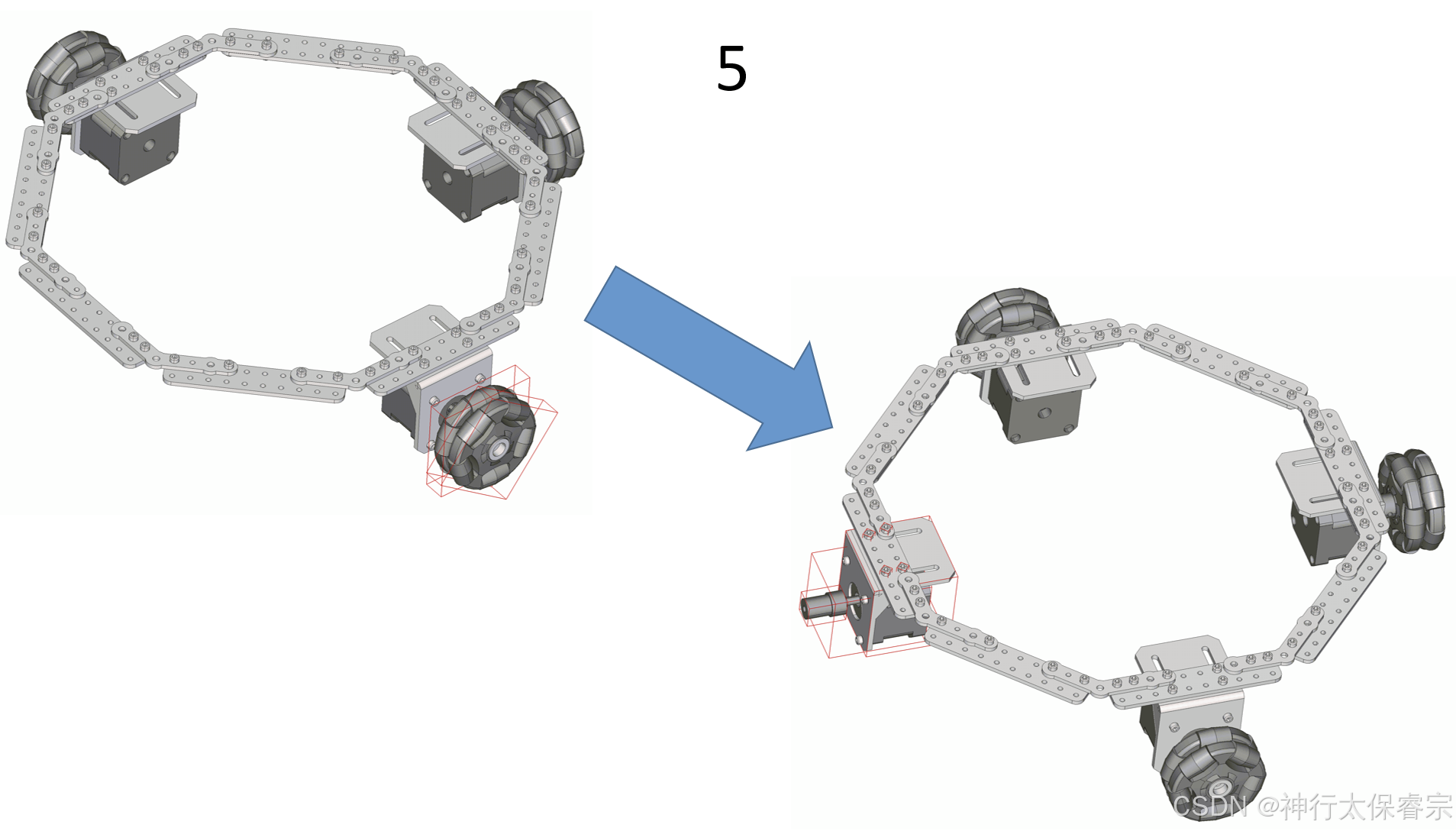 5

CSDN @神行太保睿宗