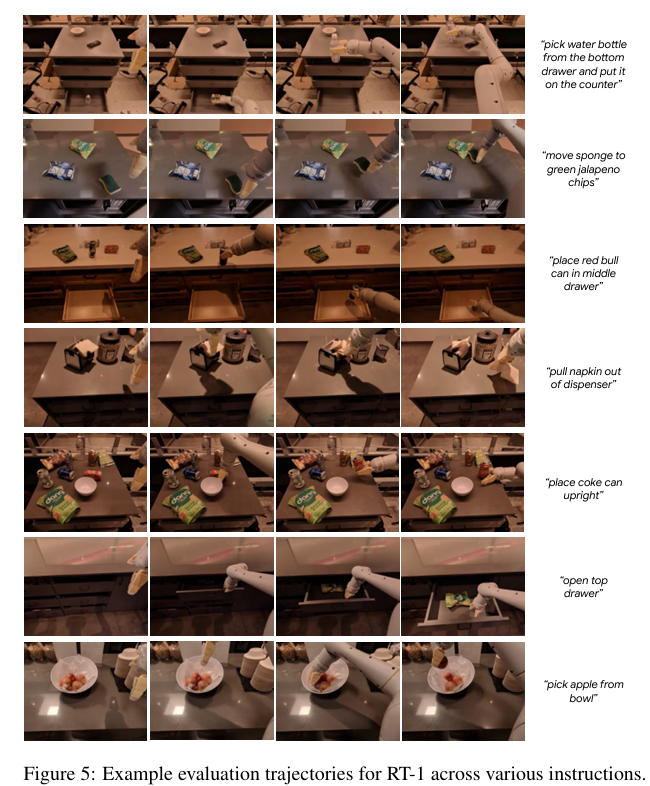 "pick water bottle from the bottom drawer and put it on the counter"

"move sponge to green jalapeno chips"

"place red bull can in middle drawer"

"pull napkin out of dispenser"

"place coke can upright"

"open top drawer"

"pick apple from bowl"

Figure 5: Example evaluation trajectories for RT-1 across various instructions.