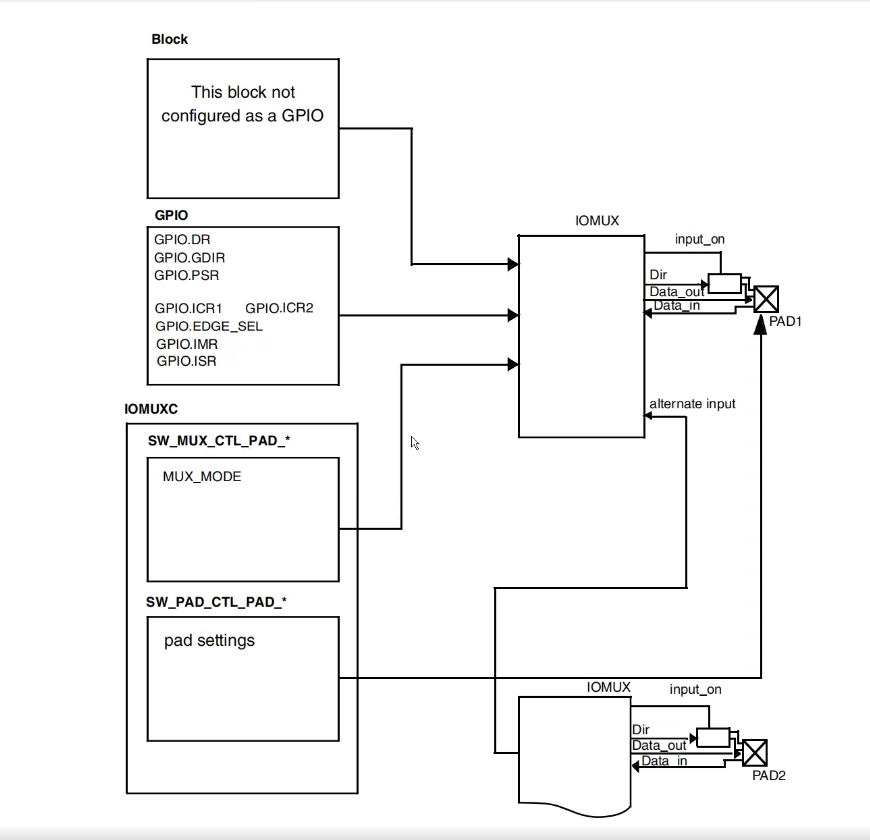 Block

This block not configured as a GPIO

GPIO

GPIO.DR
GPIO.GDIR
GPIO.PSR

GPIO.ICR1 GPIO.ICR2
GPIO.EDGE_SEL
GPIO.IMR
GPIO.ISR

IOMUXC

SW_MUX_CTL_PAD_*

MUX_MODE

SW_PAD_CTL_PAD_*

pad settings

IOMUX

input_on
Dir
Data_out
Data_in
PAD1

alternate input

IOMUX

input_on
Dir
Data_out
Data_in
PAD2