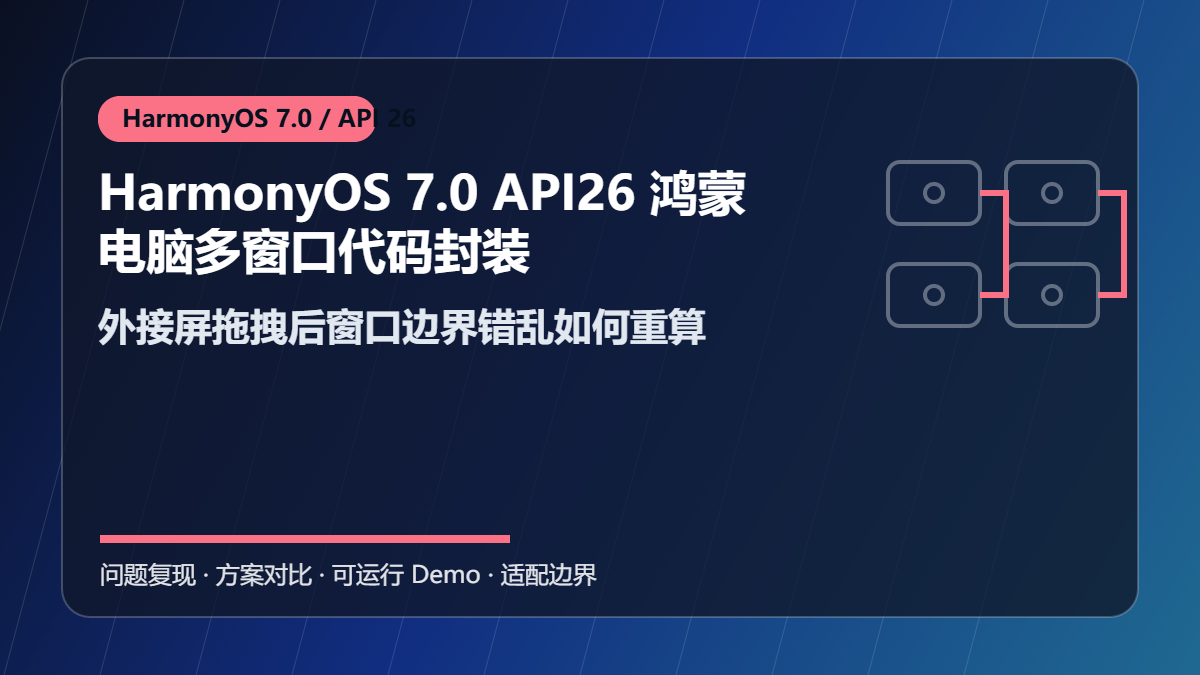 HarmonyOS 7.0 / API 26

HarmonyOS 7.0 API26 鸿蒙电脑多窗口代码封装

外接屏拖拽后窗口边界错乱如何重算

问题复现 · 方案对比 · 可运行 Demo · 适配边界