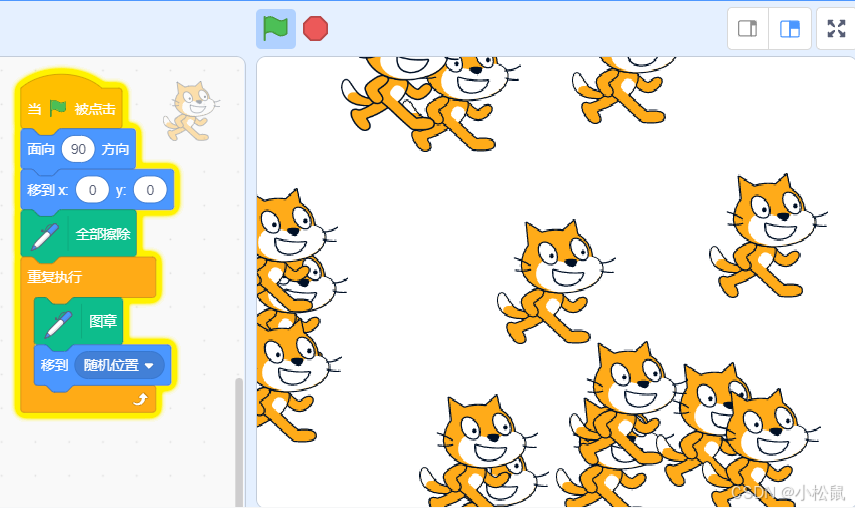 当 被点击
面向 90 方向
移到 x: 0 y: 0
全部擦除
重复执行
图章
移到 随机位置
CSDN @小松鼠