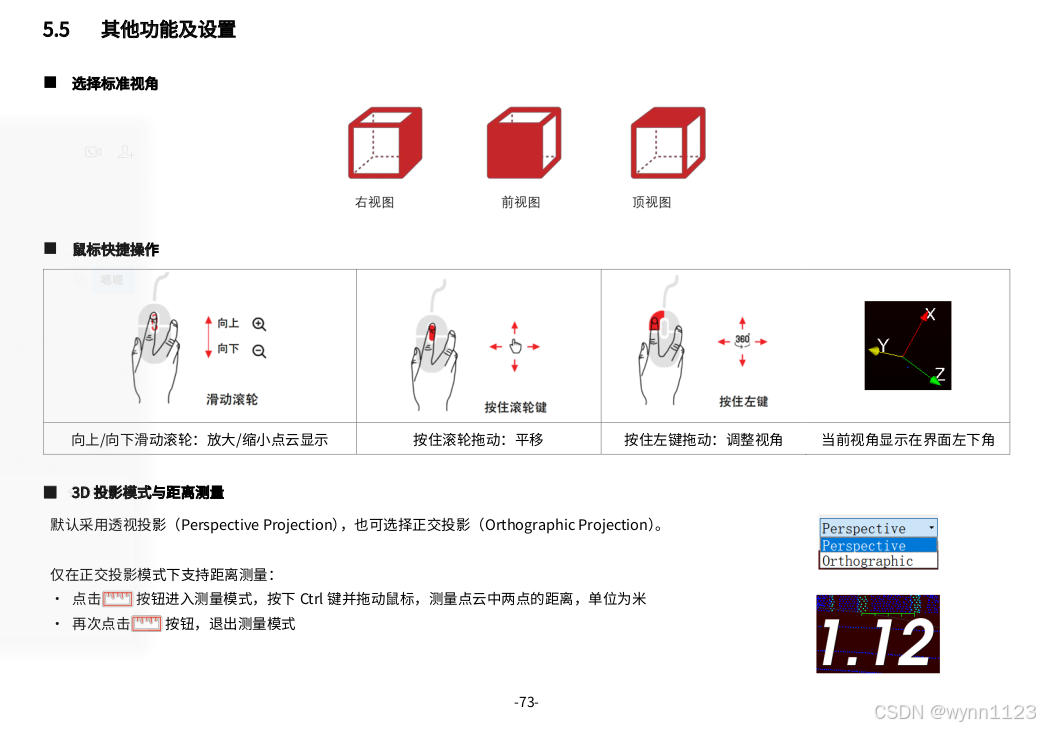 5.5 其他功能及设置

■ 选择标准视角

右视图 前视图 顶视图

■ 鼠标快捷操作

| 向上 向下 滑动滚轮 | 按住滚轮键 | 360 按住左键 | X Y Z |
|---|---|---|---|
| 向上/向下滑动滚轮：放大/缩小点云显示 | 按住滚轮拖动：平移 | 按住左键拖动：调整视角 | 当前视角显示在界面左下角 |

■ 3D 投影模式与距离测量

默认采用透视投影（Perspective Projection），也可选择正交投影（Orthographic Projection）。

Perspective
Perspective
Orthographic

仅在正交投影模式下支持距离测量：

· 点击 按钮进入测量模式，按下 Ctrl 键并拖动鼠标，测量点云中两点的距离，单位为米

· 再次点击 按钮，退出测量模式

1.12

-73-

CSDN @wynn1123