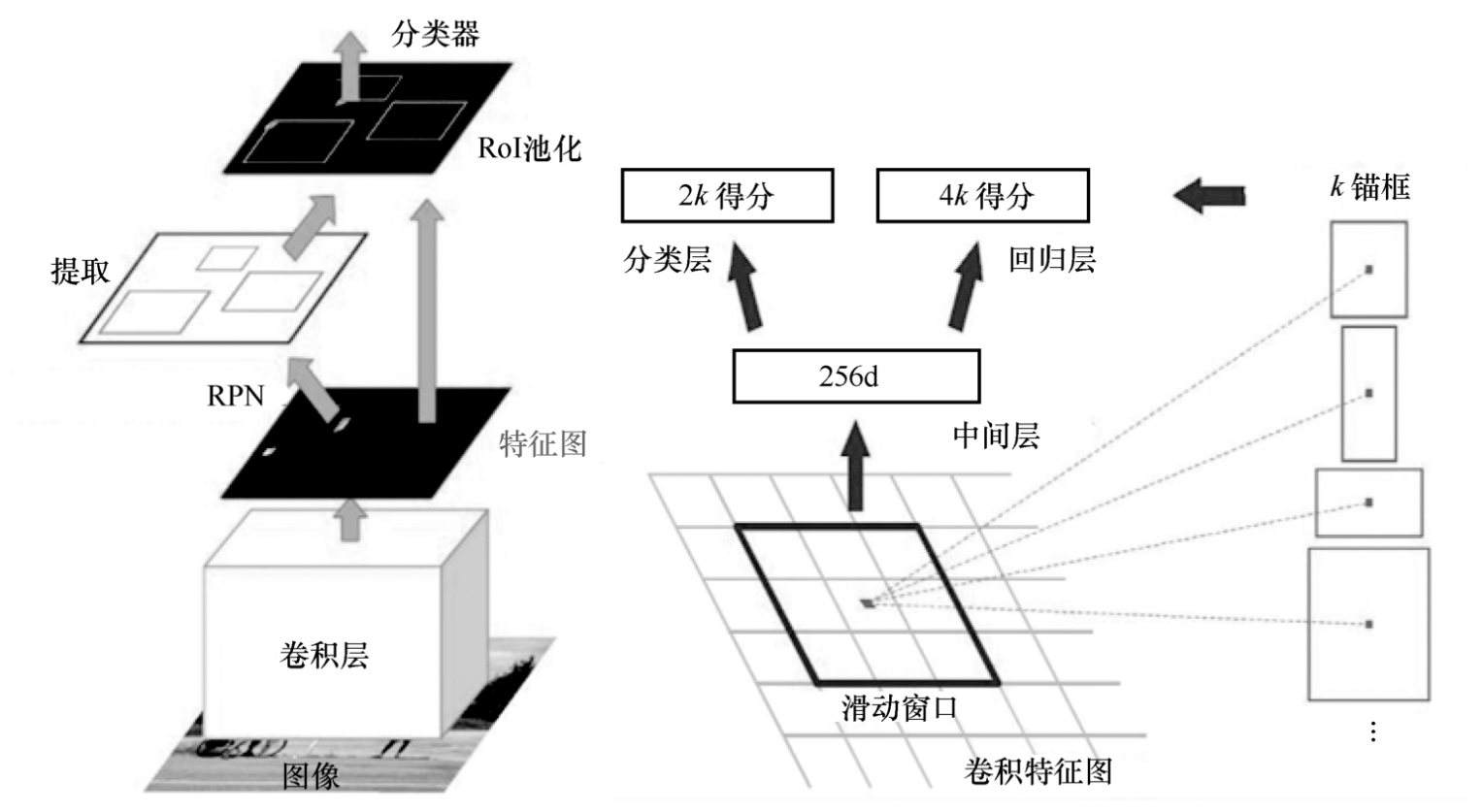 分类器

RoI池化

提取

RPN

特征图

卷积层

图像

$2k$ 得分

$4k$ 得分

$k$ 锚框

分类层

回归层

256d

中间层

滑动窗口

卷积特征图

⋮