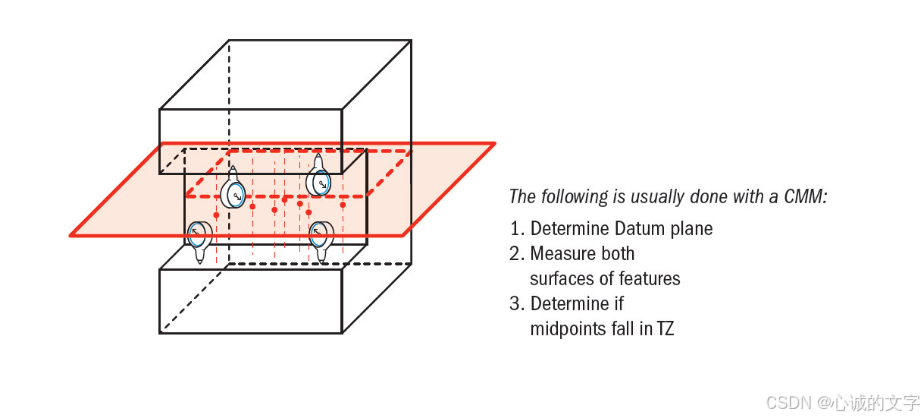 The following is usually done with a CMM:

1. Determine Datum plane
2. Measure both surfaces of features
3. Determine if midpoints fall in TZ

CSDN @心诚的文字