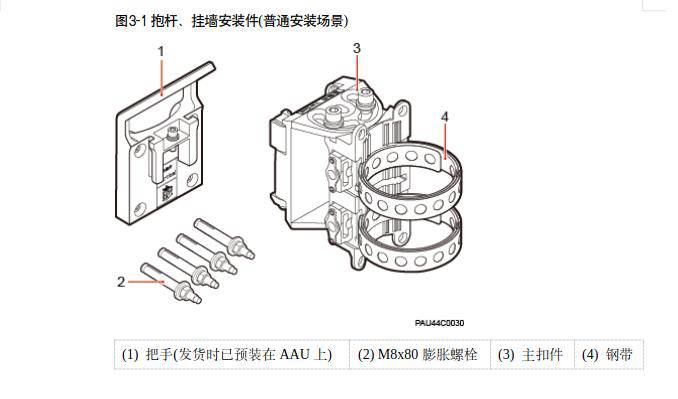 图3-1 抱杆、挂墙安装件(普通安装场景)

1

3

4

2

PAU44C0030

| (1) 把手(发货时已预装在 AAU 上) | (2) M8x80 膨胀螺栓 | (3) 主扣件 | (4) 钢带 |
|---|---|---|---|