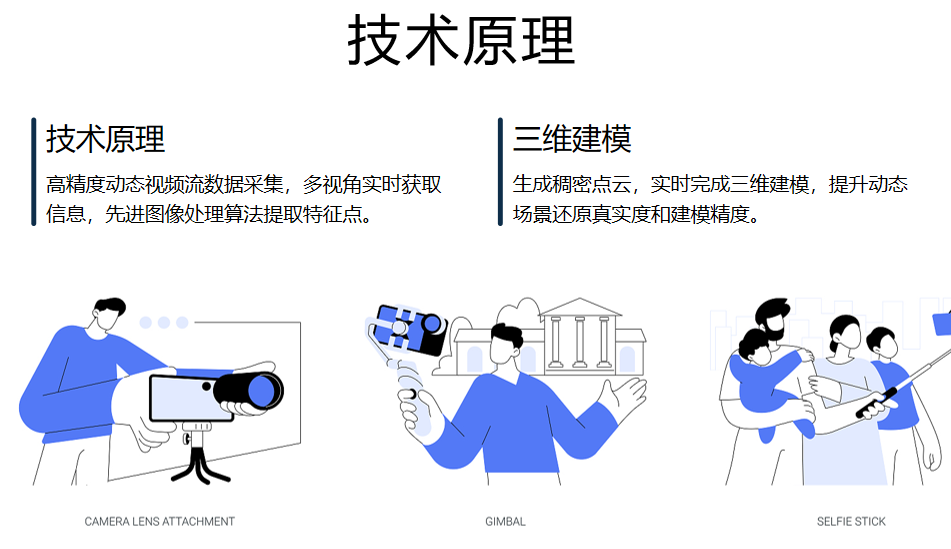 技术原理

技术原理

高精度动态视频流数据采集，多视角实时获取信息，先进图像处理算法提取特征点。

三维建模

生成稠密点云，实时完成三维建模，提升动态场景还原真实度和建模精度。

CAMERA LENS ATTACHMENT

GIMBAL

SELFIE STICK