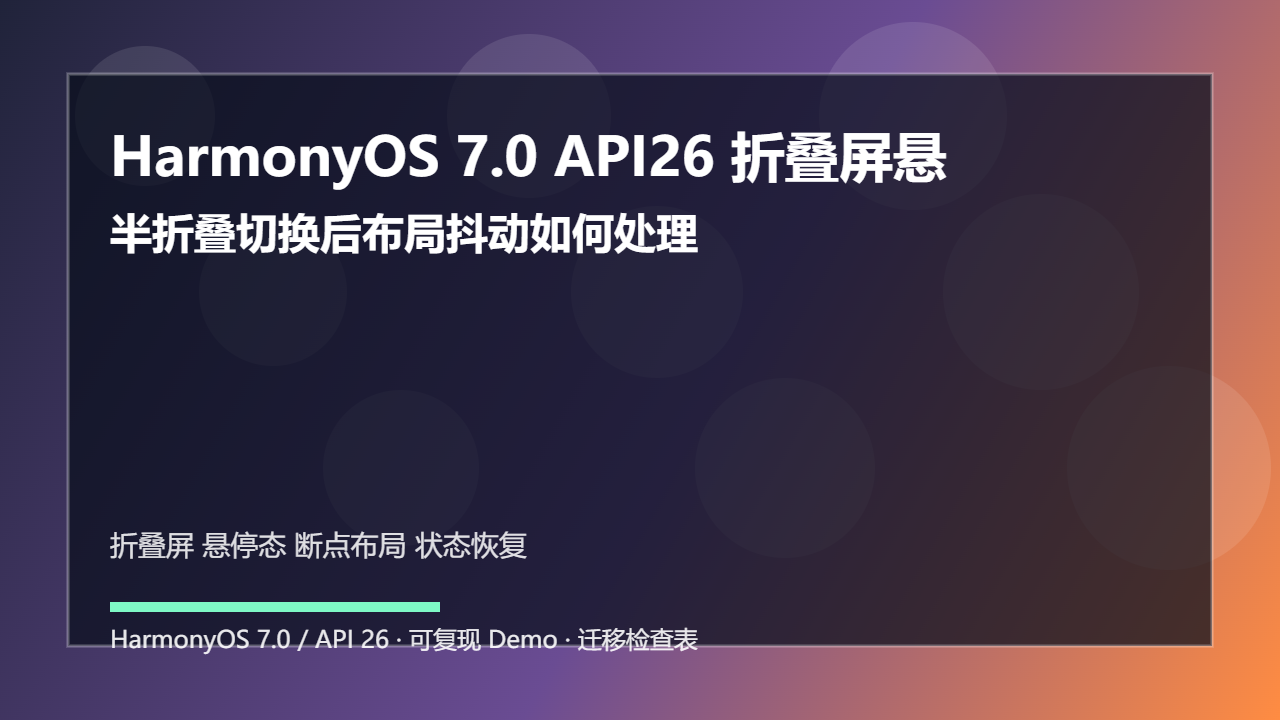 HarmonyOS 7.0 API26 折叠屏悬
半折叠切换后布局抖动如何处理

折叠屏 悬停态 断点布局 状态恢复

HarmonyOS 7.0 / API 26 · 可复现 Demo · 迁移检查表