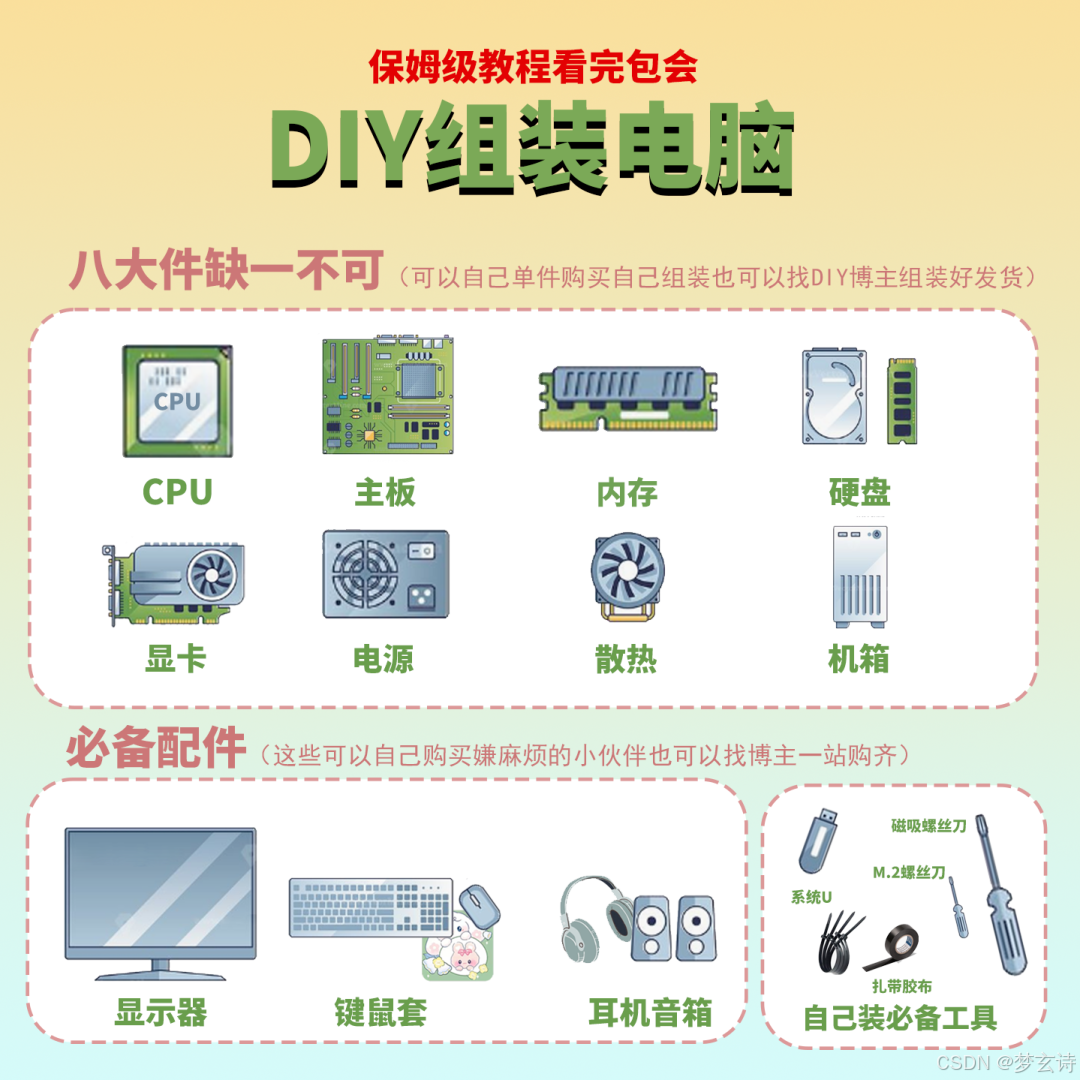 保姆级教程看完包会

DIY组装电脑

八大件缺一不可（可以自己单件购买自己组装也可以找DIY博主组装好发货）

CPU

CPU

主板

内存

硬盘

显卡

电源

散热

机箱

必备配件（这些可以自己购买嫌麻烦的小伙伴也可以找博主一站购齐）

显示器

键鼠套

耳机音箱

磁吸螺丝刀

M.2螺丝刀

系统U

扎带胶布

自己装必备工具

CSDN @梦玄诗