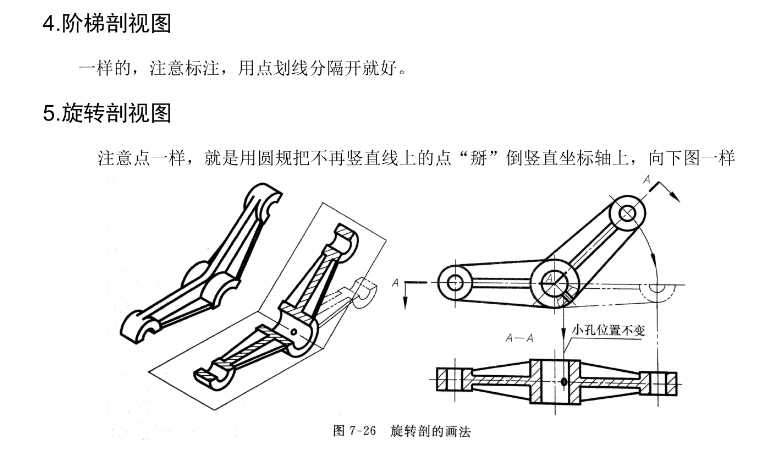 4.阶梯剖视图

一样的，注意标注，用点划线分隔开就好。

5.旋转剖视图

注意点一样，就是用圆规把不再竖直线上的点“掰”倒竖直坐标轴上，向下图一样

A

A

A

A—A

小孔位置不变

图 7-26 旋转剖的画法