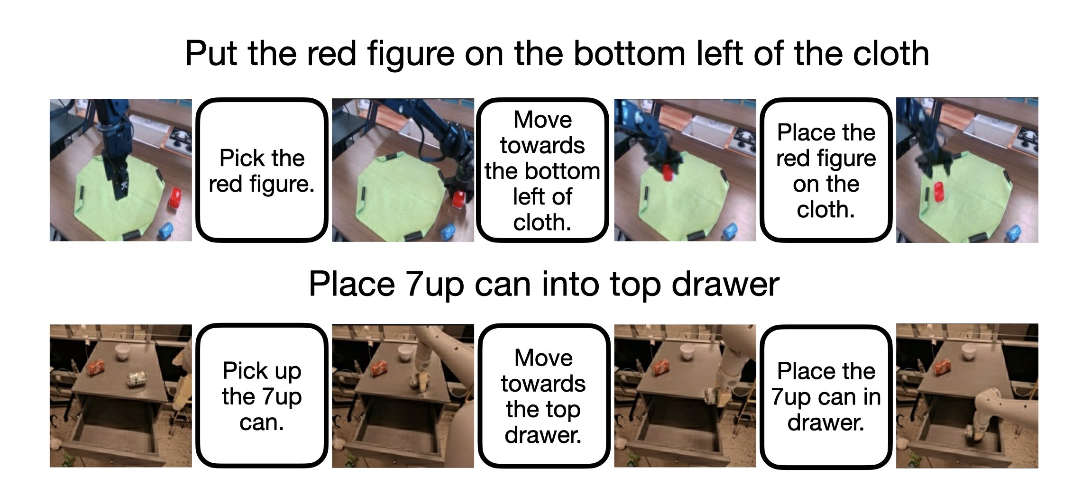 Put the red figure on the bottom left of the cloth

Pick the red figure.

Move towards the bottom left of cloth.

Place the red figure on the cloth.

Place 7up can into top drawer

Pick up the 7up can.

Move towards the top drawer.

Place the 7up can in drawer.