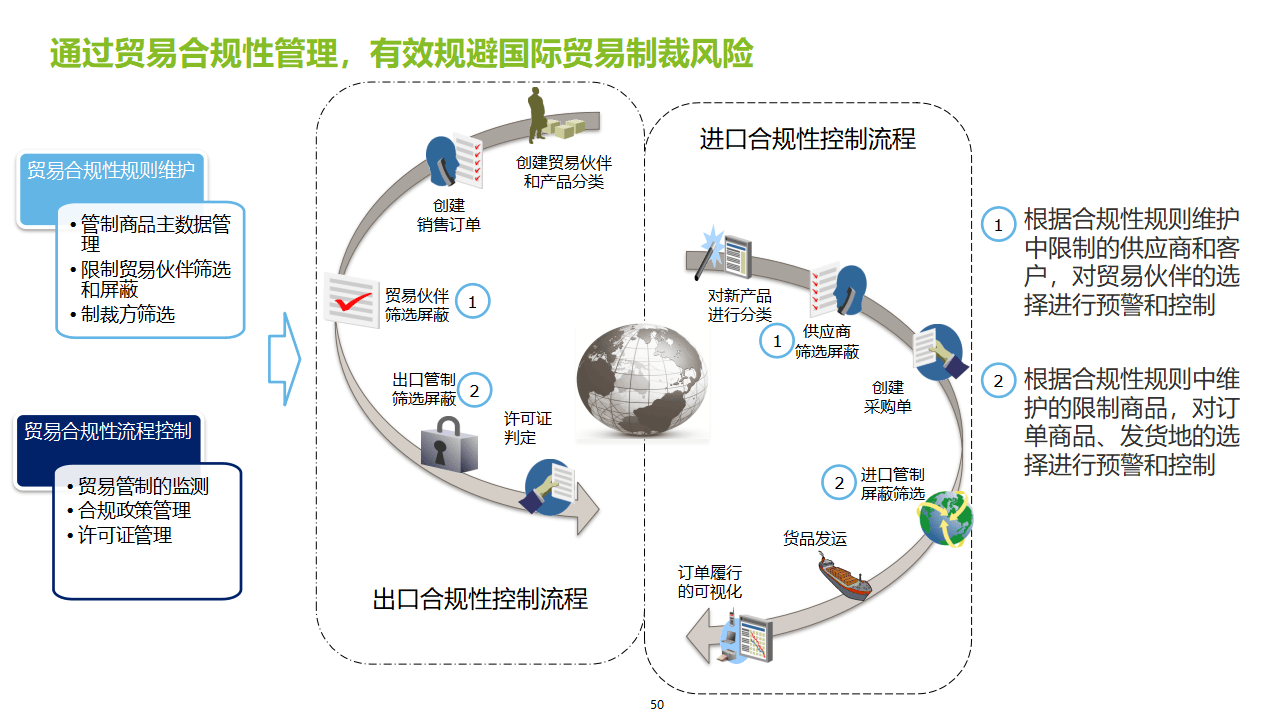 通过贸易合规性管理，有效规避国际贸易制裁风险

贸易合规性规则维护

• 管制商品主数据管理
• 限制贸易伙伴筛选和屏蔽
• 制裁方筛选

贸易合规性流程控制

• 贸易管制的监测
• 合规政策管理
• 许可证管理

创建贸易伙伴和产品分类

创建销售订单

贸易伙伴筛选屏蔽 1

出口管制筛选屏蔽 2

许可证判定

出口合规性控制流程

进口合规性控制流程

对新产品进行分类

1 供应商筛选屏蔽

创建采购单

2 进口管制屏蔽筛选

货品发运

订单履行的可视化

1 根据合规性规则维护中限制的供应商和客户，对贸易伙伴的选择进行预警和控制

2 根据合规性规则中维护的限制商品，对订单商品、发货地的选择进行预警和控制

50