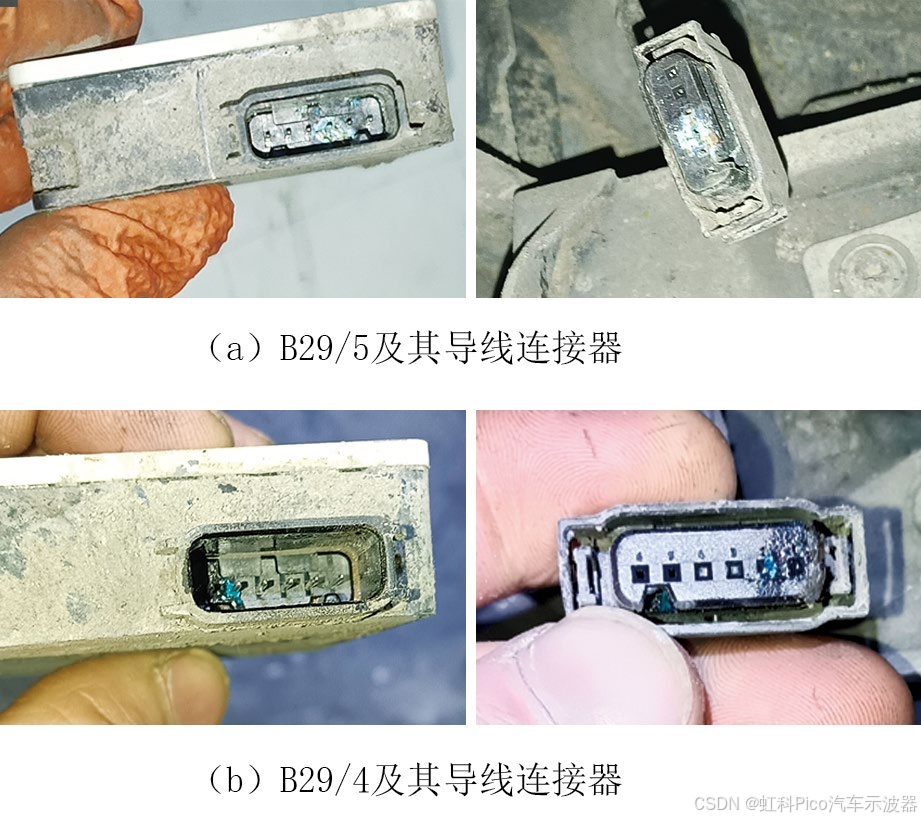 （a）B29/5及其导线连接器

（b）B29/4及其导线连接器

CSDN @虹科Pico汽车示波器