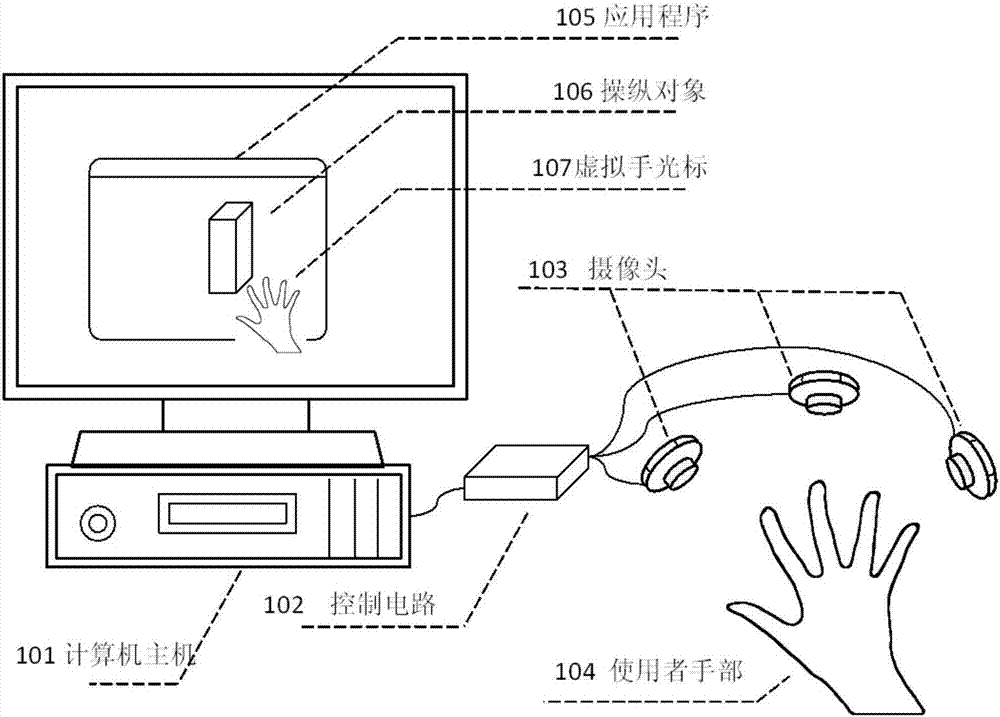 105 应用程序

106 操纵对象

107虚拟手光标

103 摄像头

102 控制电路

101 计算机主机

104 使用者手部