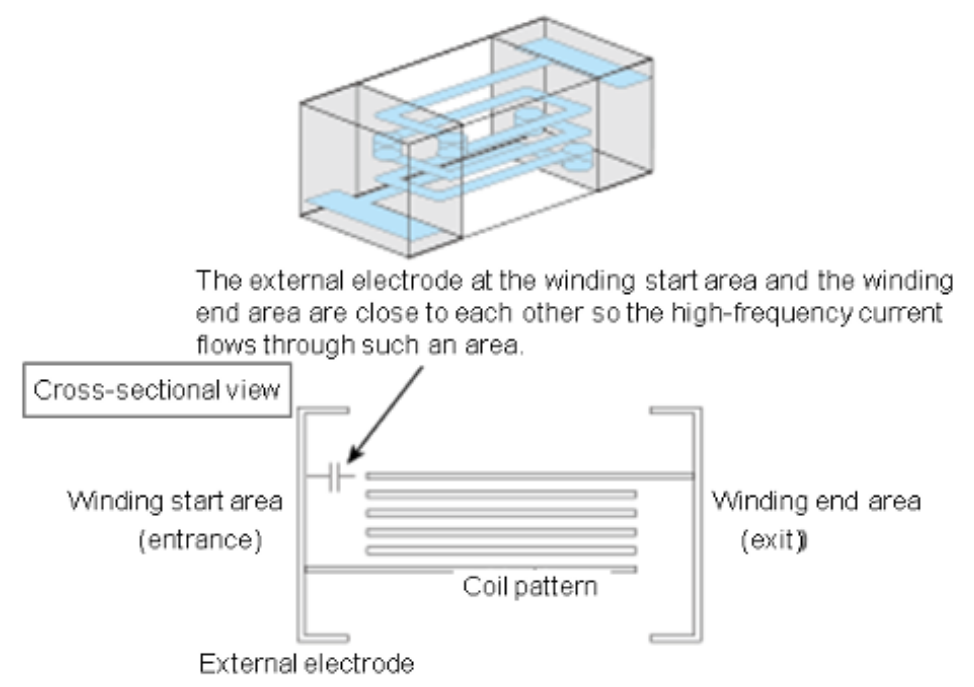 The external electrode at the winding start area and the winding end area are close to each other so the high-frequency current flows through such an area.

Cross-sectional view

Winding start area
(entrance)

Winding end area
(exit)

Coil pattern

External electrode