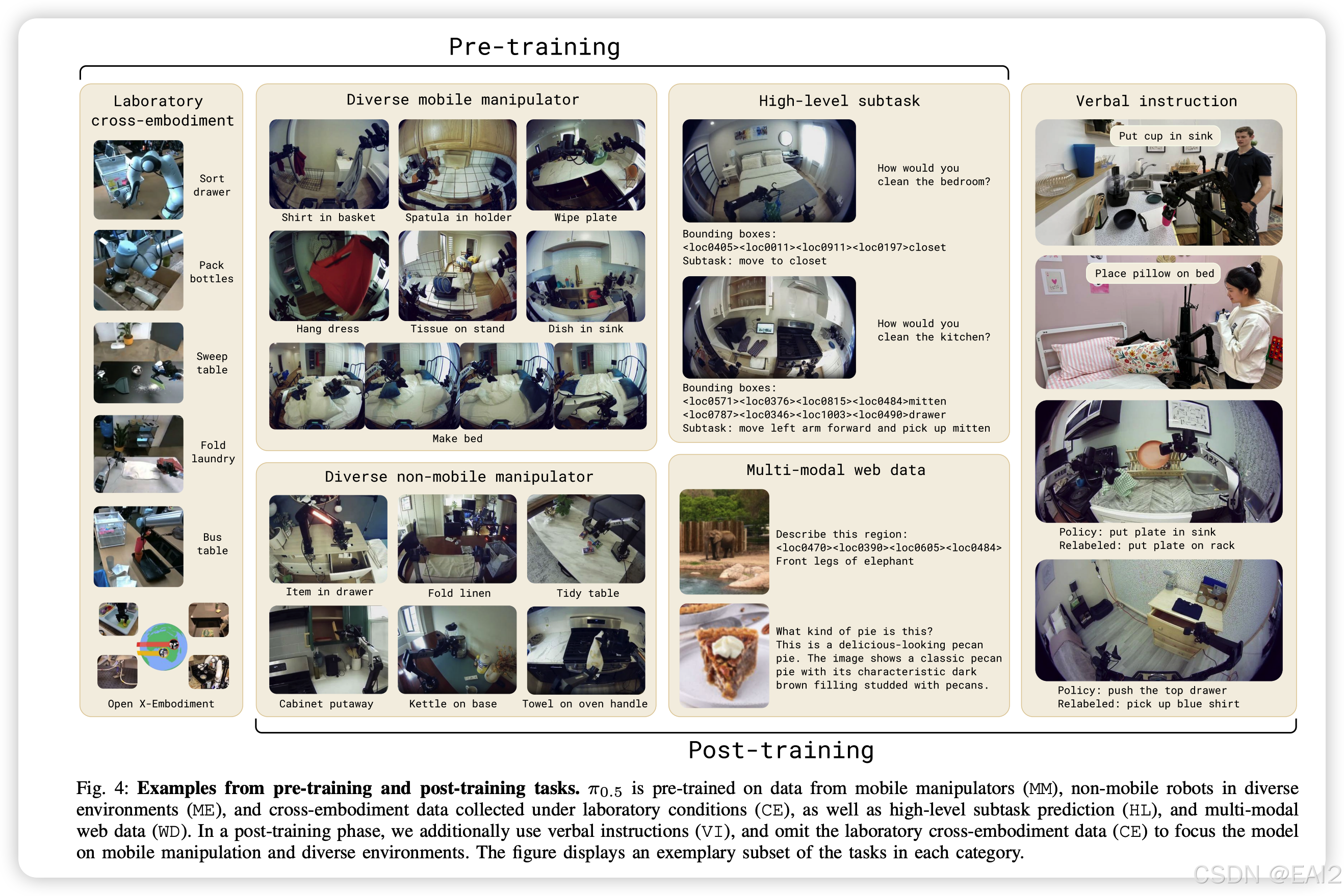 Pre-training

Laboratory cross-embodiment

Sort drawer

Pack bottles

Sweep table

Fold laundry

Bus table

Open X-Embodiment

Diverse mobile manipulator

Shirt in basket

Spatula in holder

Wipe plate

Hang dress

Tissue on stand

Dish in sink

Make bed

Diverse non-mobile manipulator

Item in drawer

Fold linen

Tidy table

Cabinet putaway

Kettle on base

Towel on oven handle

High-level subtask

How would you clean the bedroom?

Bounding boxes:
<loc0405><loc0011><loc0911><loc0197>closet
Subtask: move to closet

How would you clean the kitchen?

Bounding boxes:
<loc0571><loc0376><loc0815><loc0484>mitten
<loc0787><loc0346><loc1003><loc0490>drawer
Subtask: move left arm forward and pick up mitten

Multi-modal web data

Describe this region:
<loc0470><loc0390><loc0605><loc0484>
Front legs of elephant

What kind of pie is this?
This is a delicious-looking pecan pie. The image shows a classic pecan pie with its characteristic dark brown filling studded with pecans.

Verbal instruction

Put cup in sink

Place pillow on bed

Policy: put plate in sink
Relabeled: put plate on rack

Policy: push the top drawer
Relabeled: pick up blue shirt

Post-training

Fig. 4: **Examples from pre-training and post-training tasks.** $\pi_{0.5}$ is pre-trained on data from mobile manipulators (MM), non-mobile robots in diverse environments (ME), and cross-embodiment data collected under laboratory conditions (CE), as well as high-level subtask prediction (HL), and multi-modal web data (WD). In a post-training phase, we additionally use verbal instructions (VI), and omit the laboratory cross-embodiment data (CE) to focus the model on mobile manipulation and diverse environments. The figure displays an exemplary subset of the tasks in each category.

CSDN @EAI2