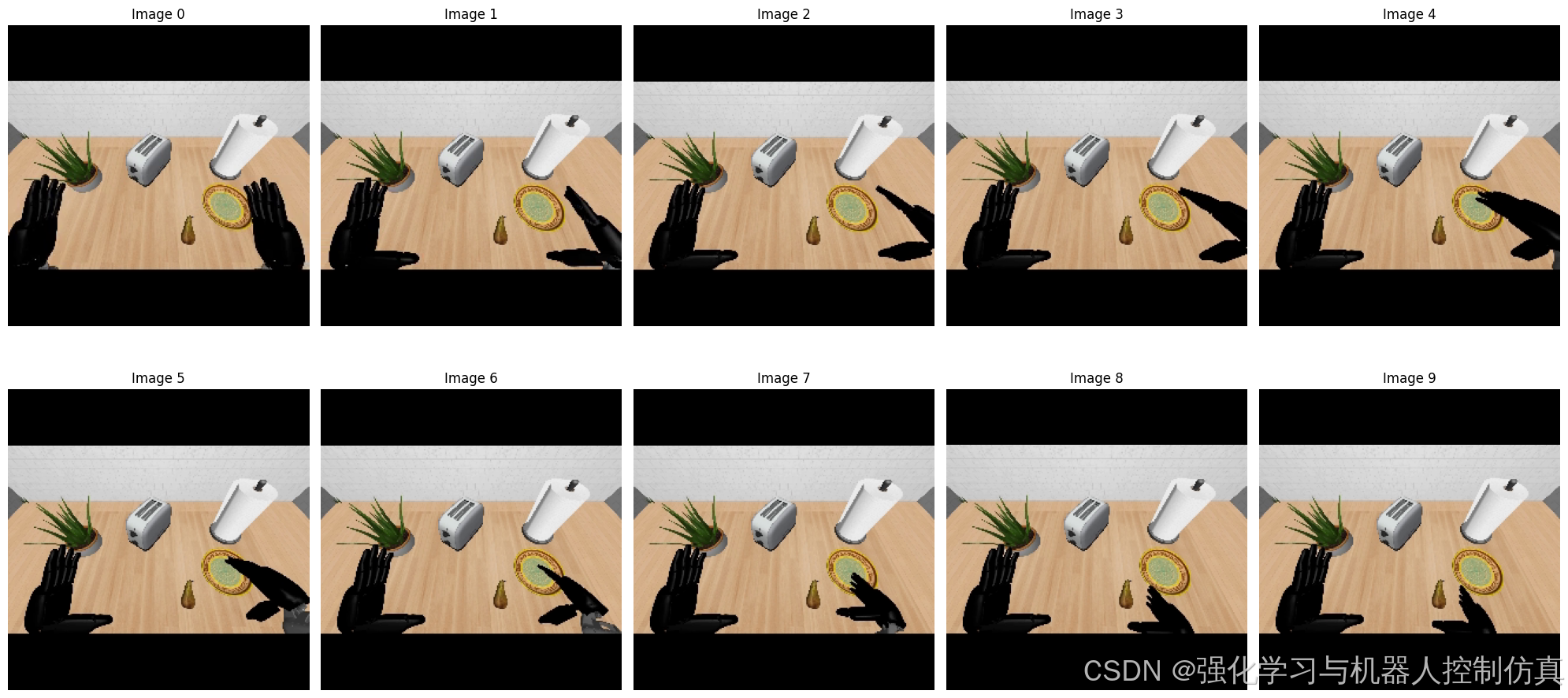 Image 0
Image 1
Image 2
Image 3
Image 4
Image 5
Image 6
Image 7
Image 8
Image 9
CSDN @强化学习与机器人控制仿真