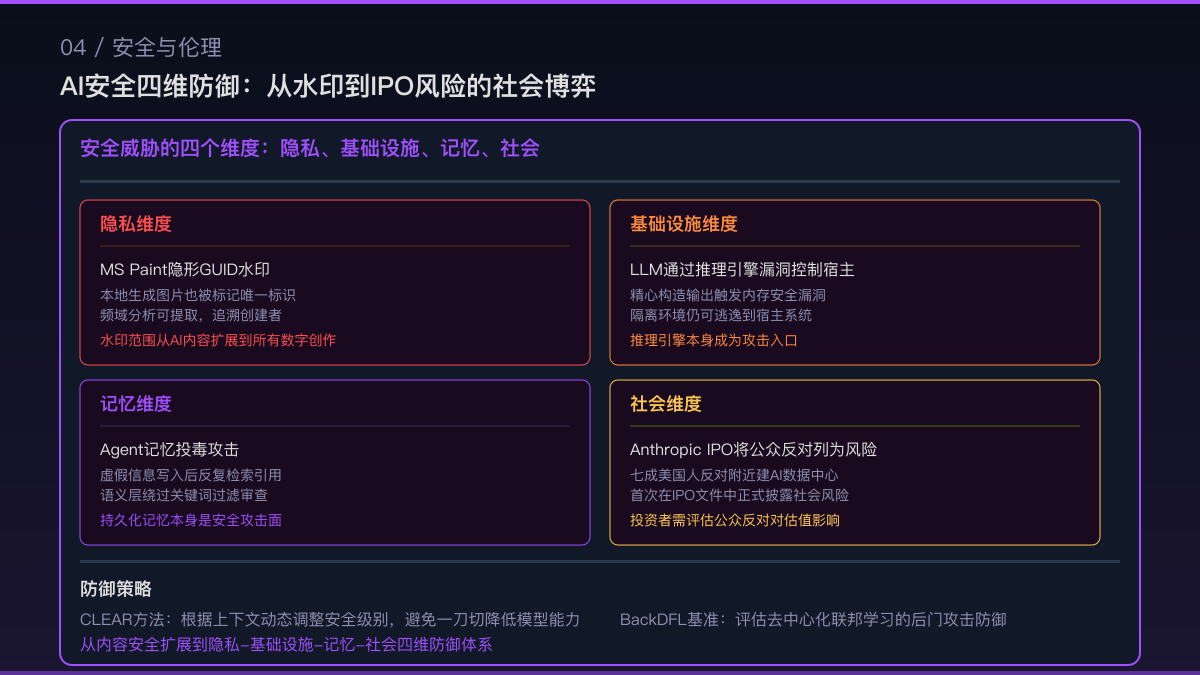 04 / 安全与伦理

AI安全四维防御：从水印到IPO风险的社会博弈

安全威胁的四个维度：隐私、基础设施、记忆、社会

隐私维度

MS Paint隐形GUID水印

本地生成图片也被标记唯一标识
频域分析可提取，追溯创建者

水印范围从AI内容扩展到所有数字创作

基础设施维度

LLM通过推理引擎漏洞控制宿主

精心构造输出触发内存安全漏洞
隔离环境仍可逃逸到宿主系统

推理引擎本身成为攻击入口

记忆维度

Agent记忆投毒攻击

虚假信息写入后反复检索引用
语义层绕过关键词过滤审查

持久化记忆本身是安全攻击面

社会维度

Anthropic IPO将公众反对列为风险

七成美国人反对附近建AI数据中心
首次在IPO文件中正式披露社会风险

投资者需评估公众反对对估值影响

防御策略

CLEAR方法：根据上下文动态调整安全级别，避免一刀切降低模型能力

BackDFL基准：评估去中心化联邦学习的后门攻击防御

从内容安全扩展到隐私-基础设施-记忆-社会四维防御体系