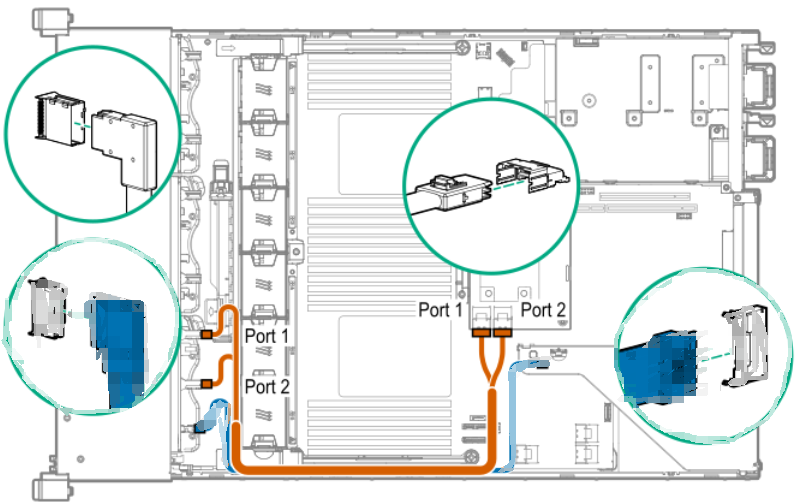 Port 1
Port 2
Port 1
Port 2